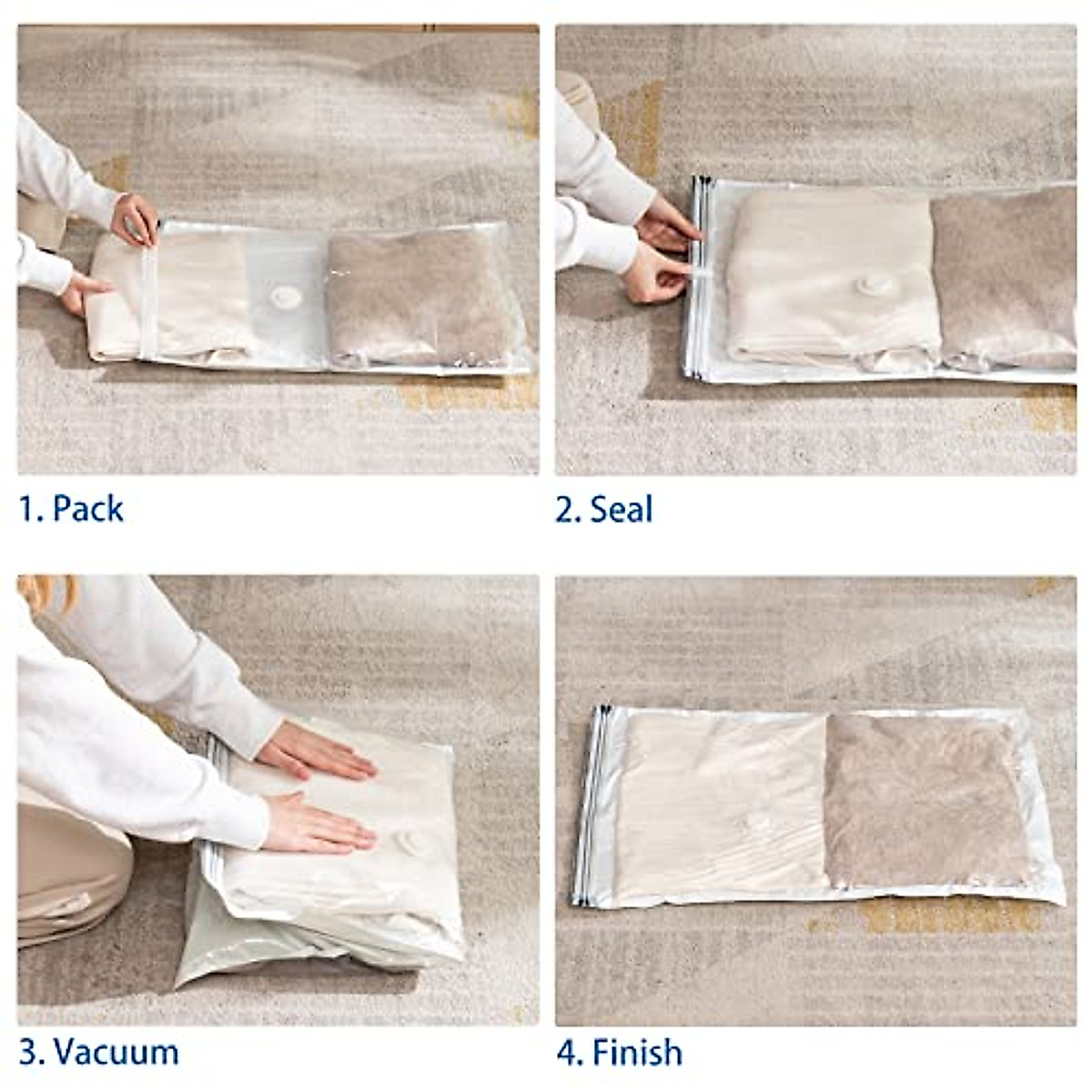 1. Pack

2. Seal

3. Vacuum

4. Finish