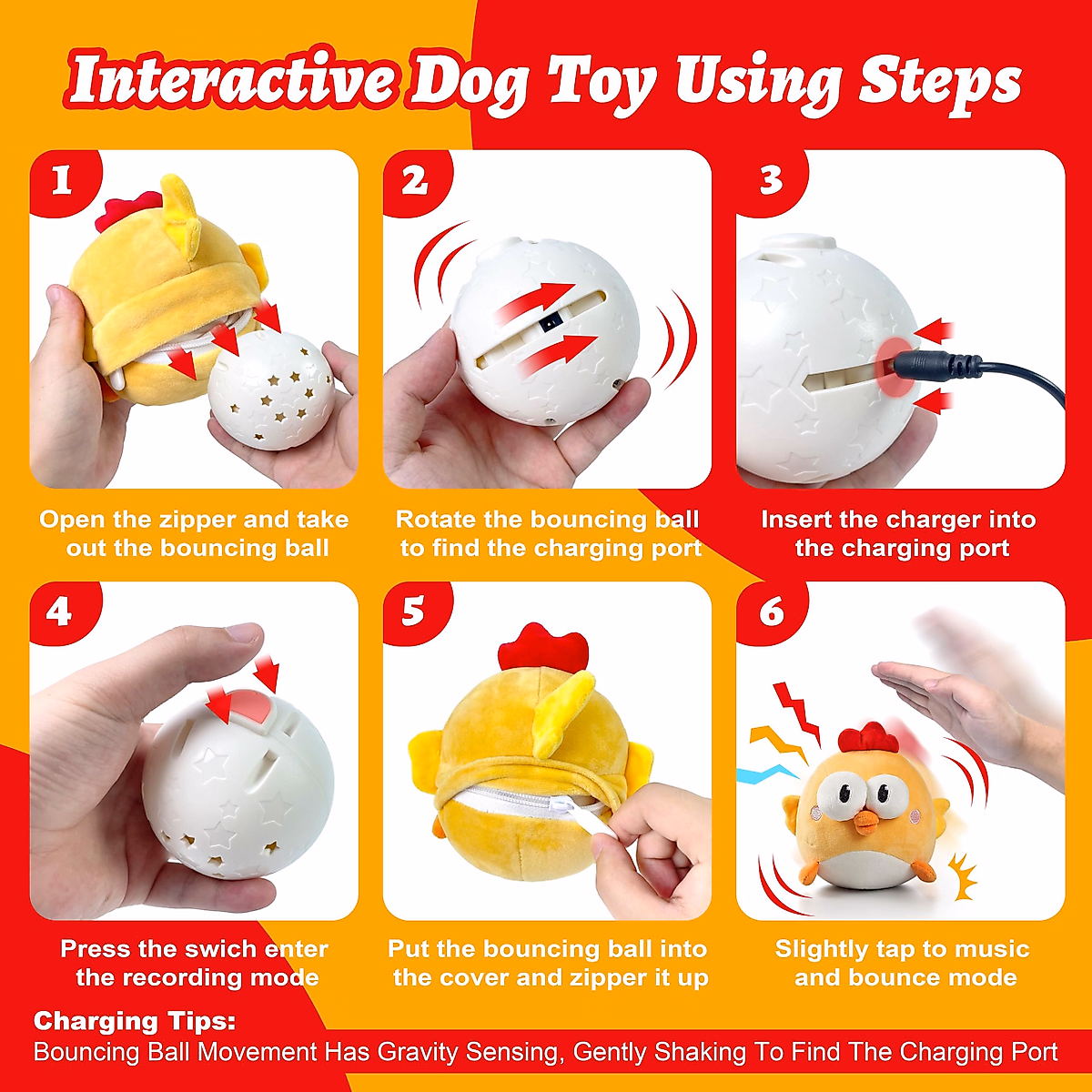 Interactive Dog Toy Using Steps

1

Open the zipper and take out the bouncing ball

2

Rotate the bouncing ball to find the charging port

3

Insert the charger into the charging port

4

Press the swich enter the recording mode

5

Put the bouncing ball into the cover and zipper it up

6

Slightly tap to music and bounce mode

Charging Tips:
Bouncing Ball Movement Has Gravity Sensing, Gently Shaking To Find The Charging Port