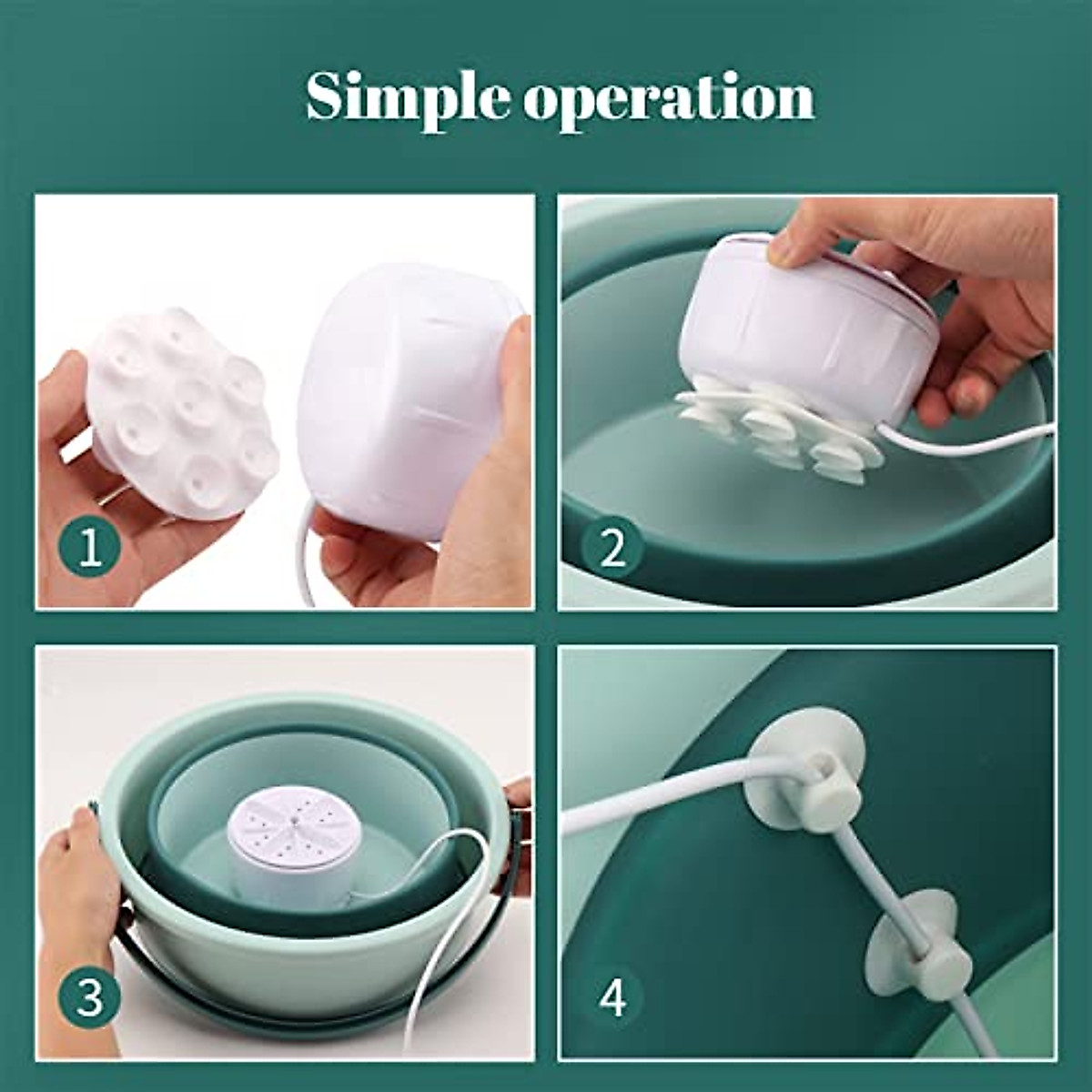 Simple operation

1

2

3

4