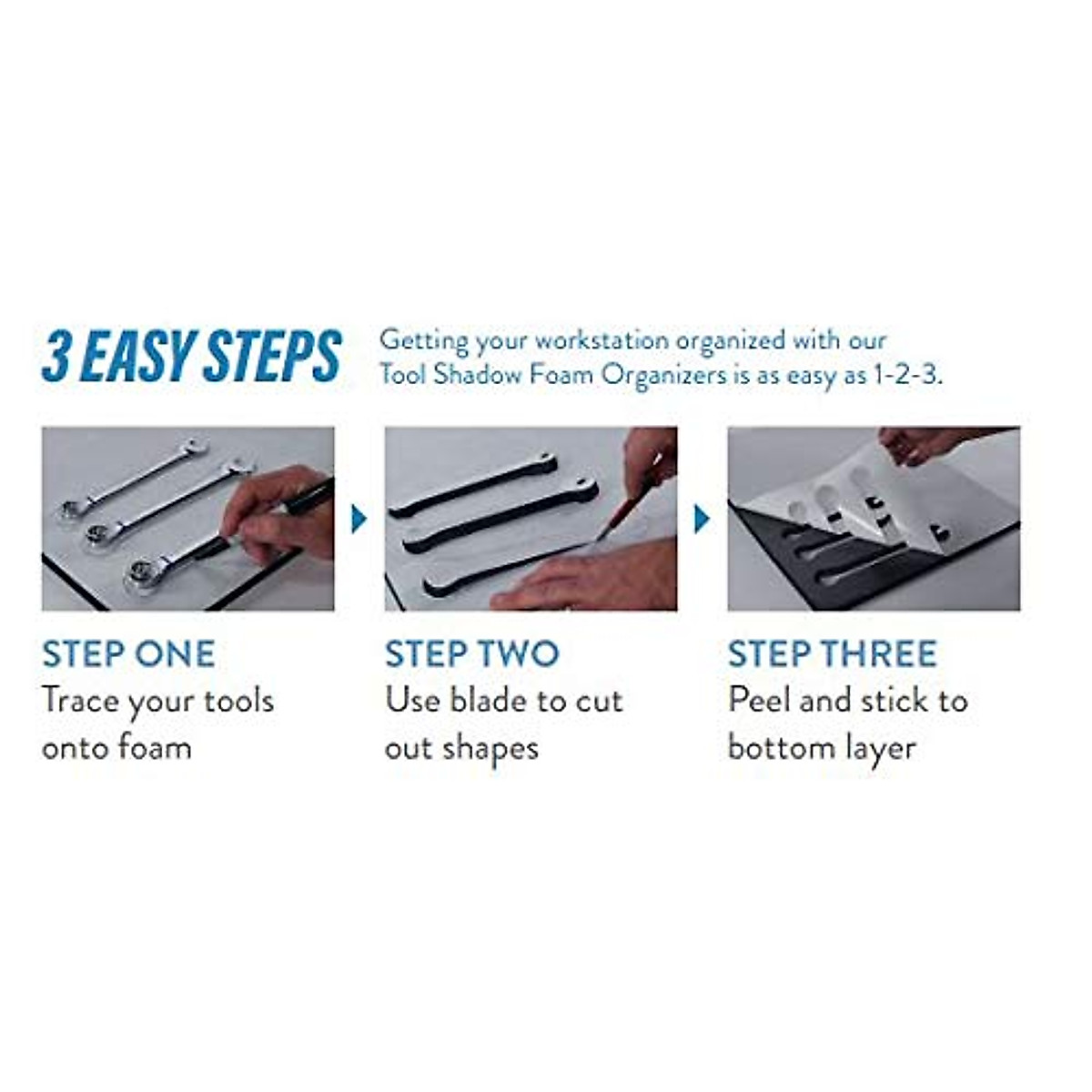 3 EASY STEPS

Getting your workstation organized with our Tool Shadow Foam Organizers is as easy as 1-2-3.

STEP ONE
Trace your tools onto foam

STEP TWO
Use blade to cut out shapes

STEP THREE
Peel and stick to bottom layer