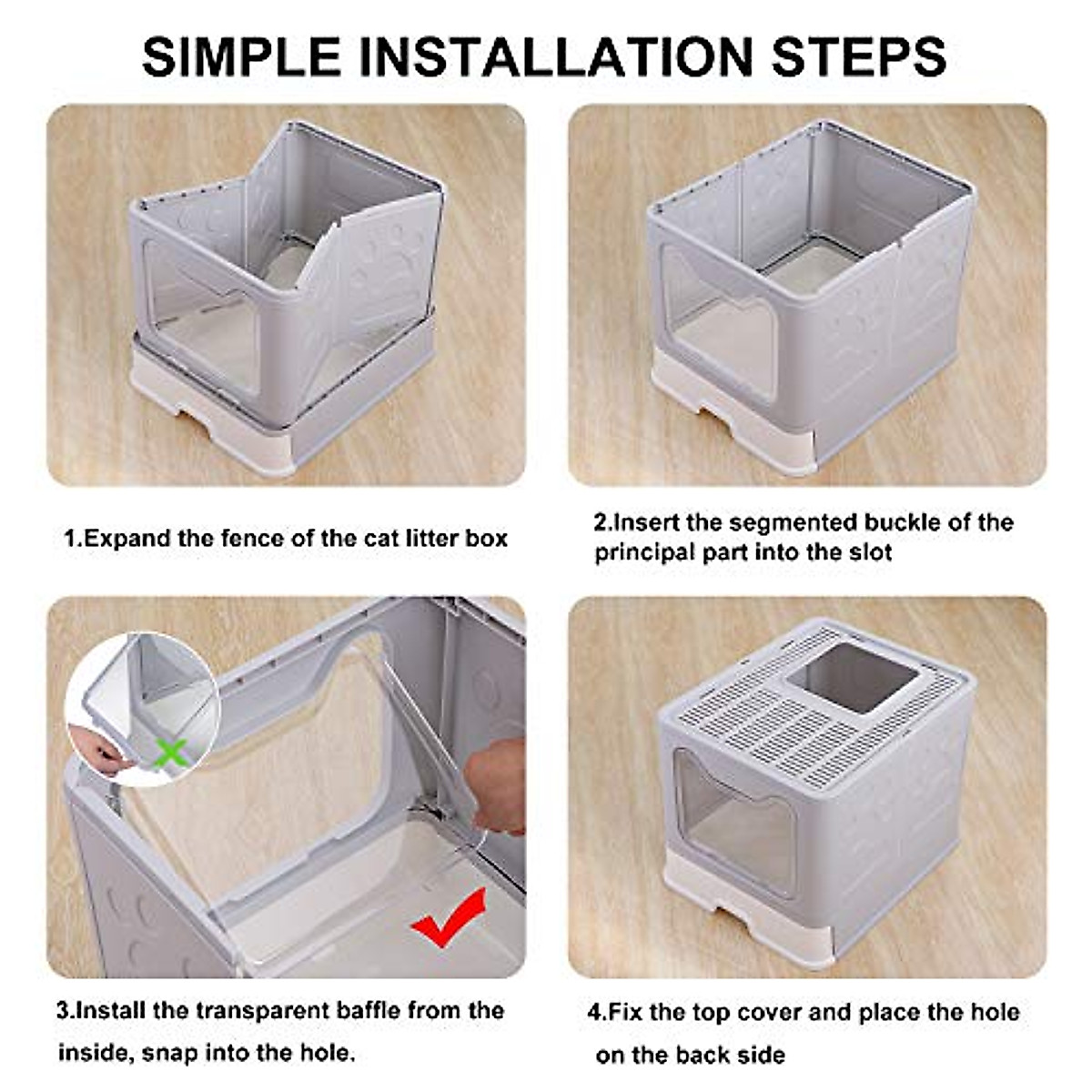 SIMPLE INSTALLATION STEPS

1.Expand the fence of the cat litter box

2.Insert the segmented buckle of the principal part into the slot

3.Install the transparent baffle from the inside, snap into the hole.

4.Fix the top cover and place the hole on the back side