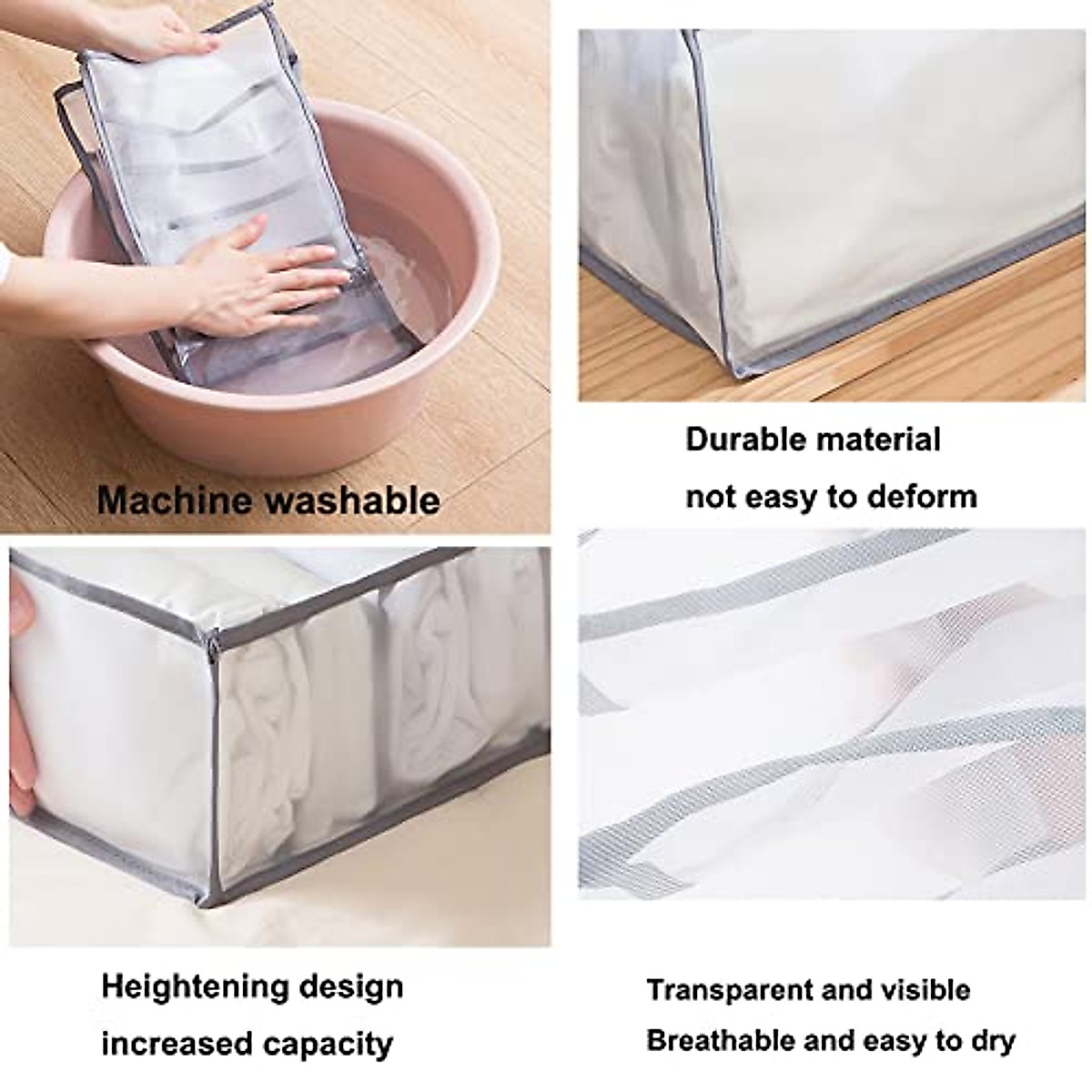 Machine washable

Durable material
not easy to deform

Heightening design
increased capacity

Transparent and visible
Breathable and easy to dry