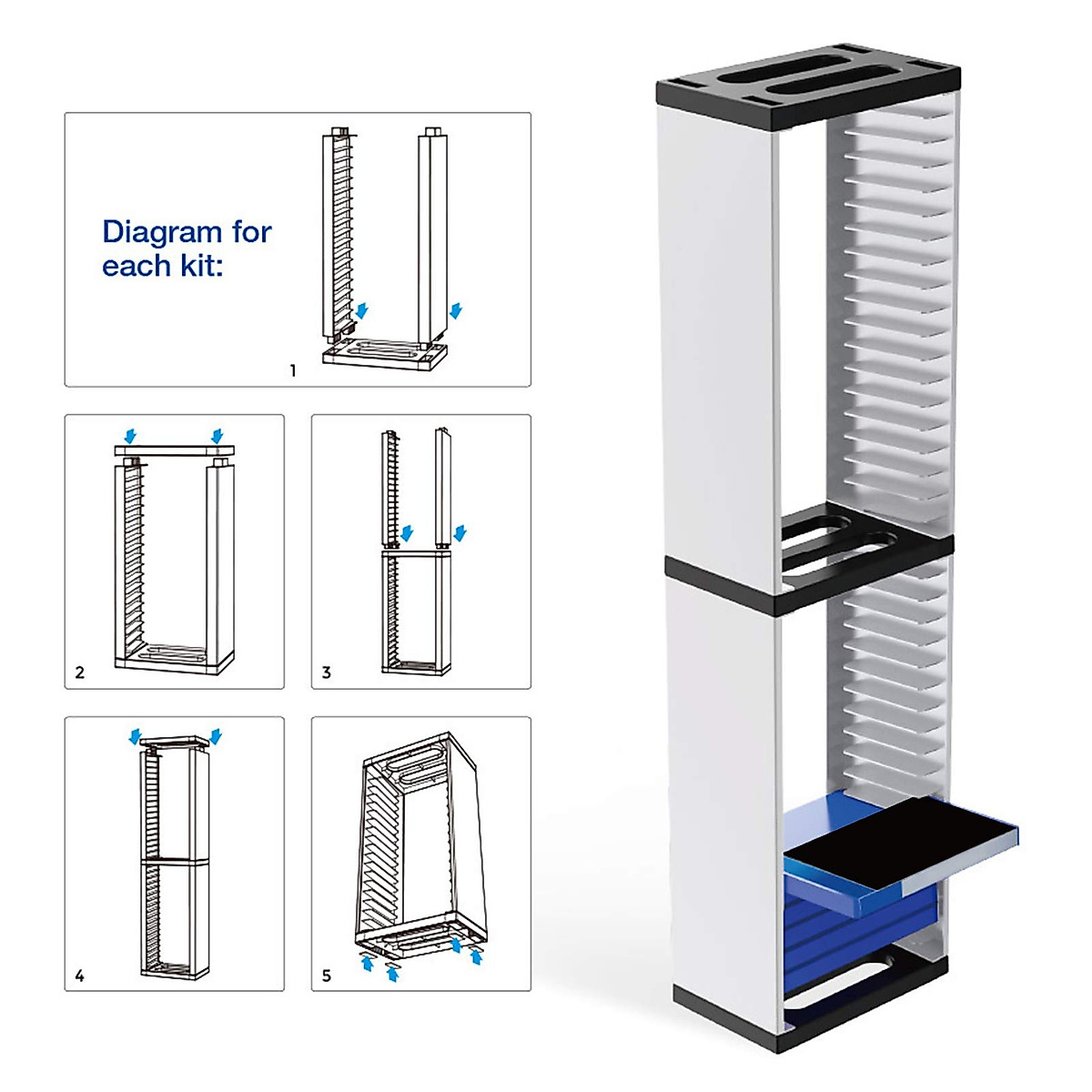 Diagram for each kit:

1

2

3

4

5