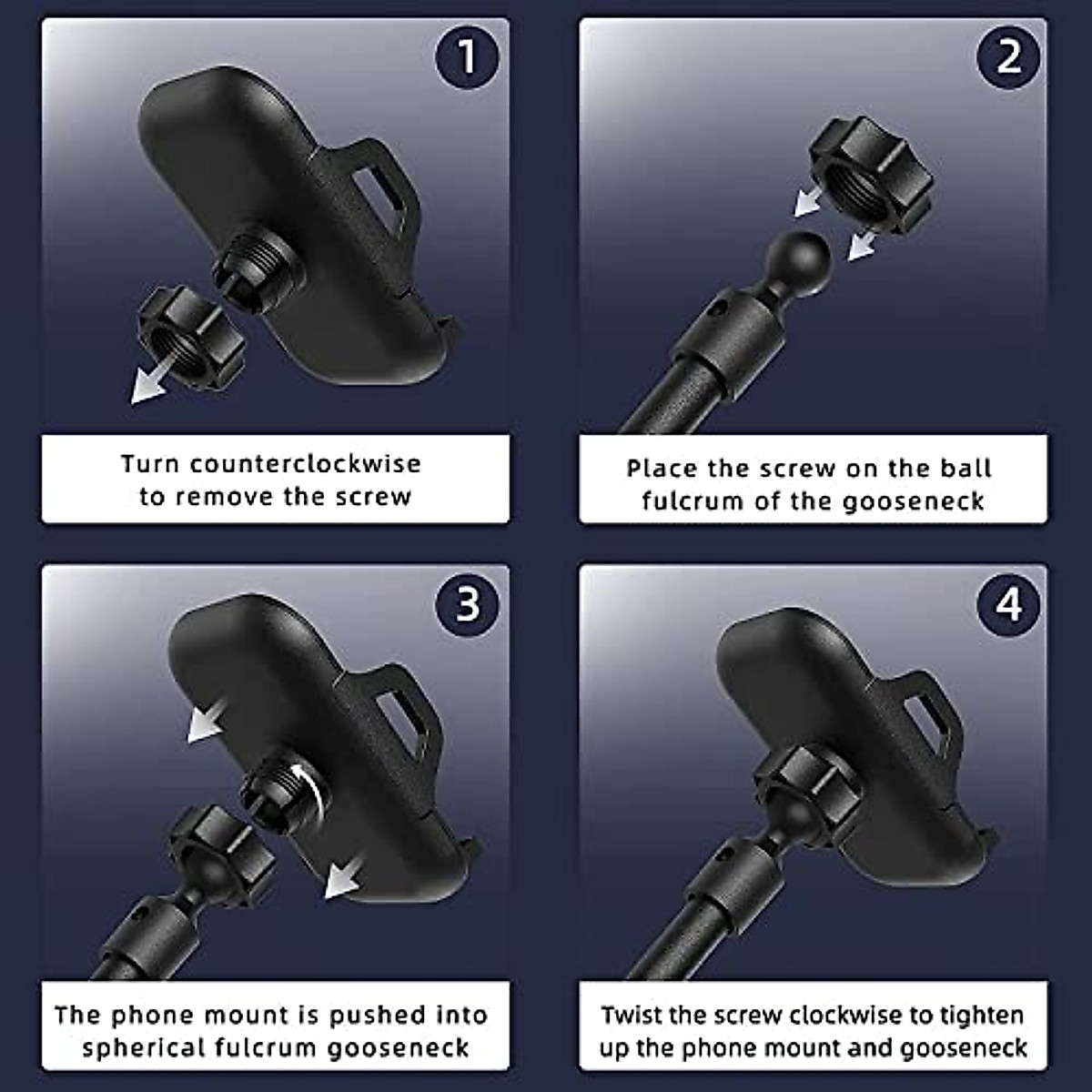 1

Turn counterclockwise to remove the screw

2

Place the screw on the ball fulcrum of the gooseneck

3

The phone mount is pushed into spherical fulcrum gooseneck

4

Twist the screw clockwise to tighten up the phone mount and gooseneck