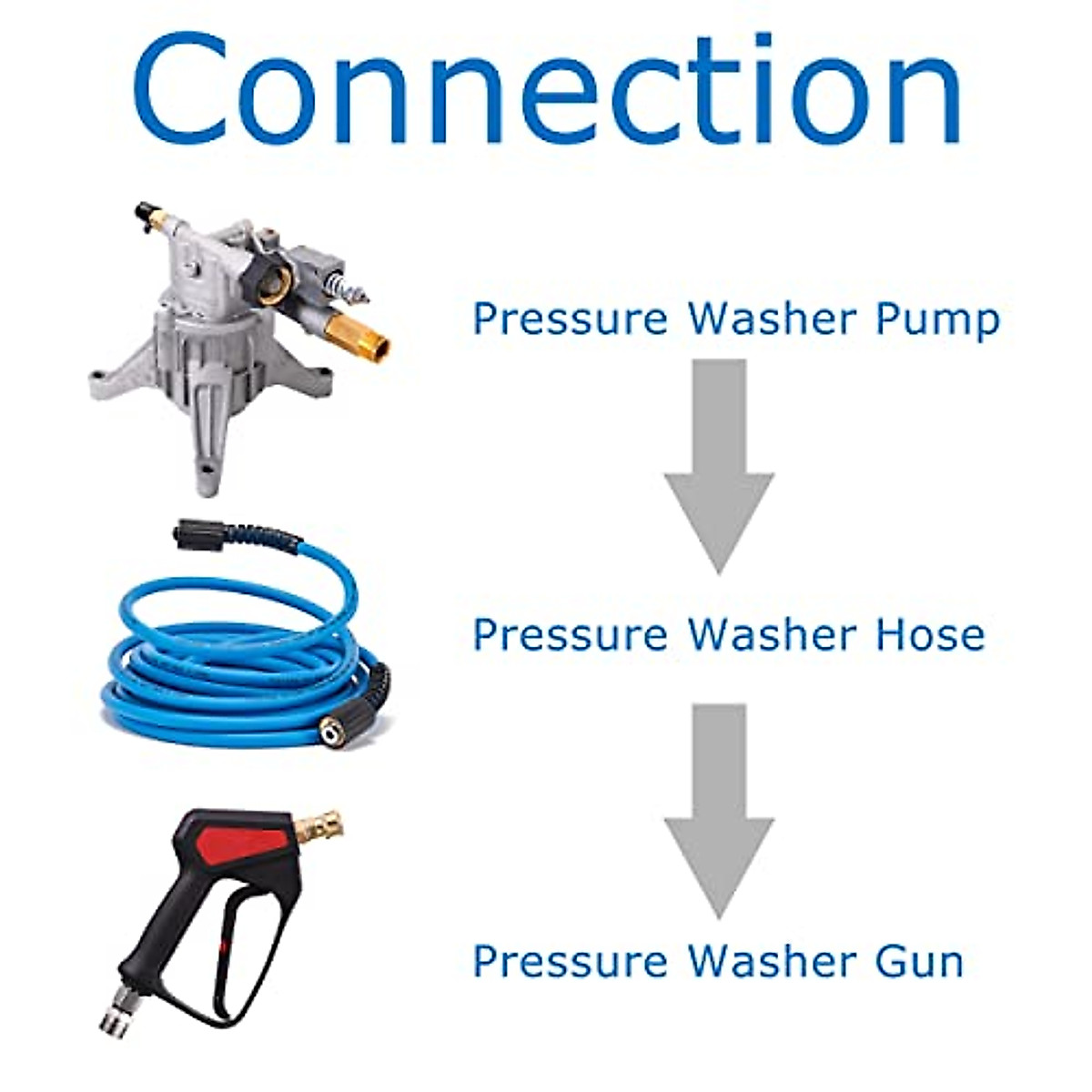 Connection

Pressure Washer Pump

Pressure Washer Hose

Pressure Washer Gun