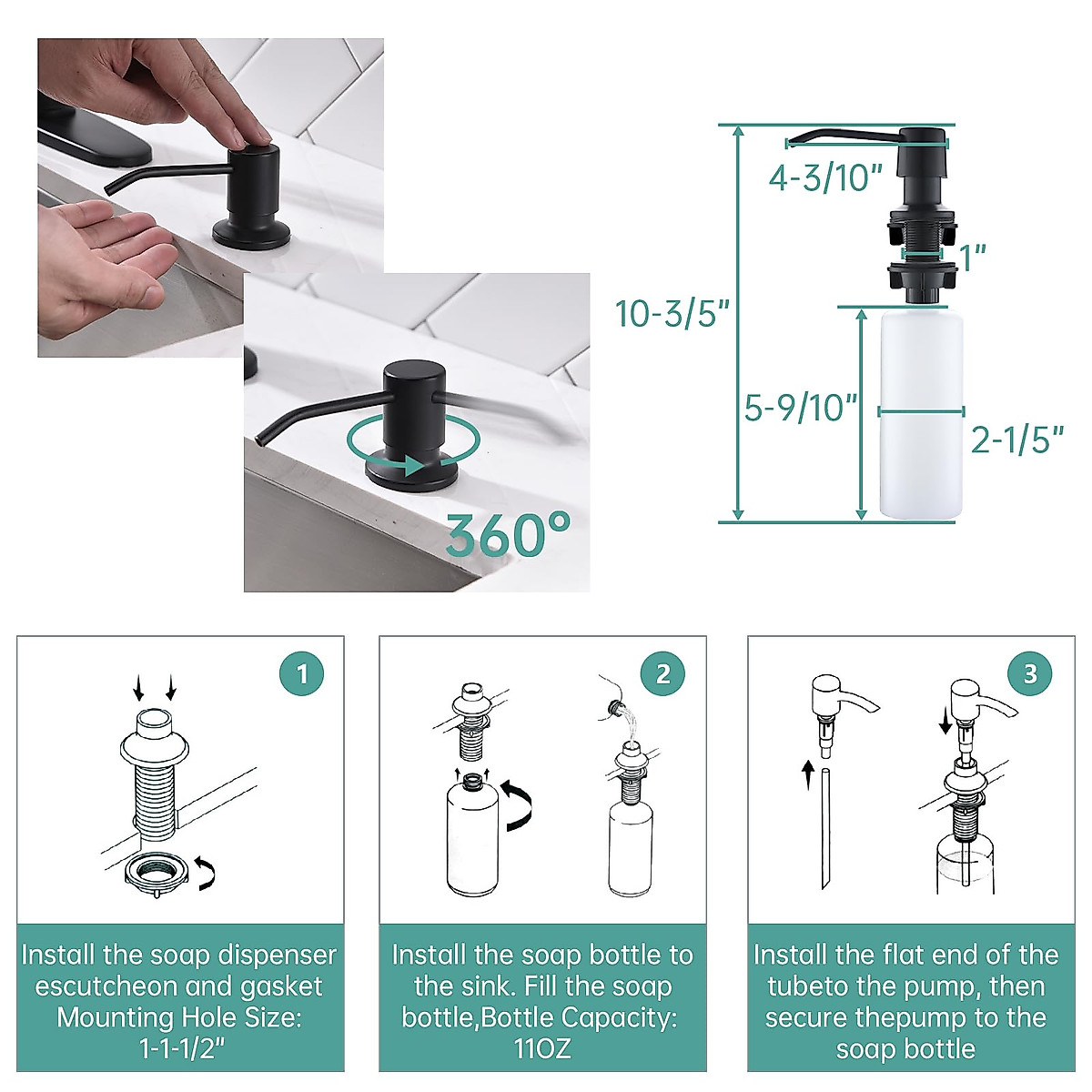 360°

4-3/10"

1"

10-3/5"

5-9/10"

2-1/5"

1

Install the soap dispenser escutcheon and gasket Mounting Hole Size: 1-1-1/2"

2

Install the soap bottle to the sink. Fill the soap bottle,Bottle Capacity: 11OZ

3

Install the flat end of the tubeto the pump, then secure thepump to the soap bottle