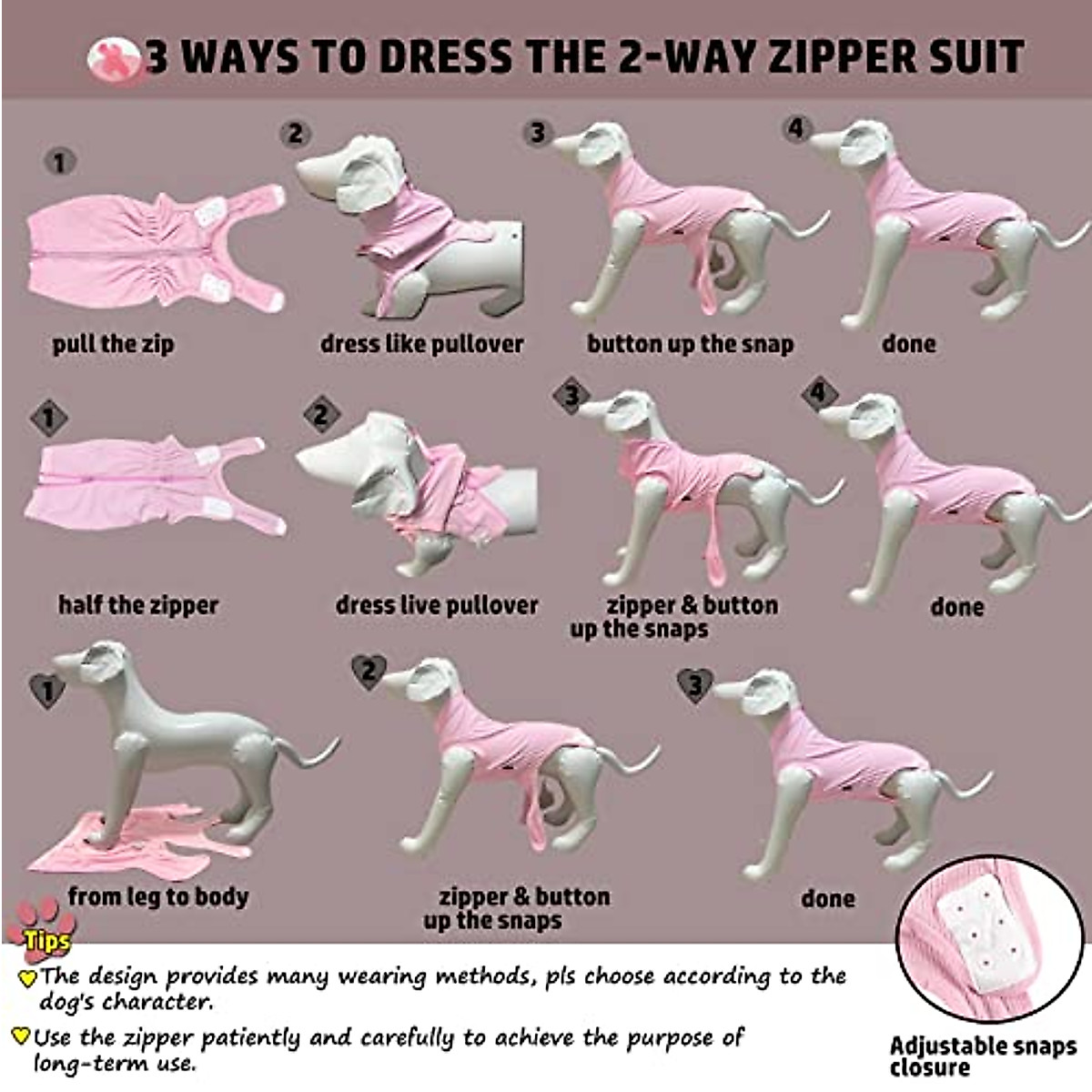 3 WAYS TO DRESS THE 2-WAY ZIPPER SUIT

1
pull the zip

2
dress like pullover

3
button up the snap

4
done

1
half the zipper

2
dress live pullover

3
zipper & button up the snaps

4
done

1
from leg to body

2
zipper & button up the snaps

3
done

Tips

The design provides many wearing methods, pls choose according to the dog's character.

Use the zipper patiently and carefully to achieve the purpose of long-term use.

Adjustable snaps closure