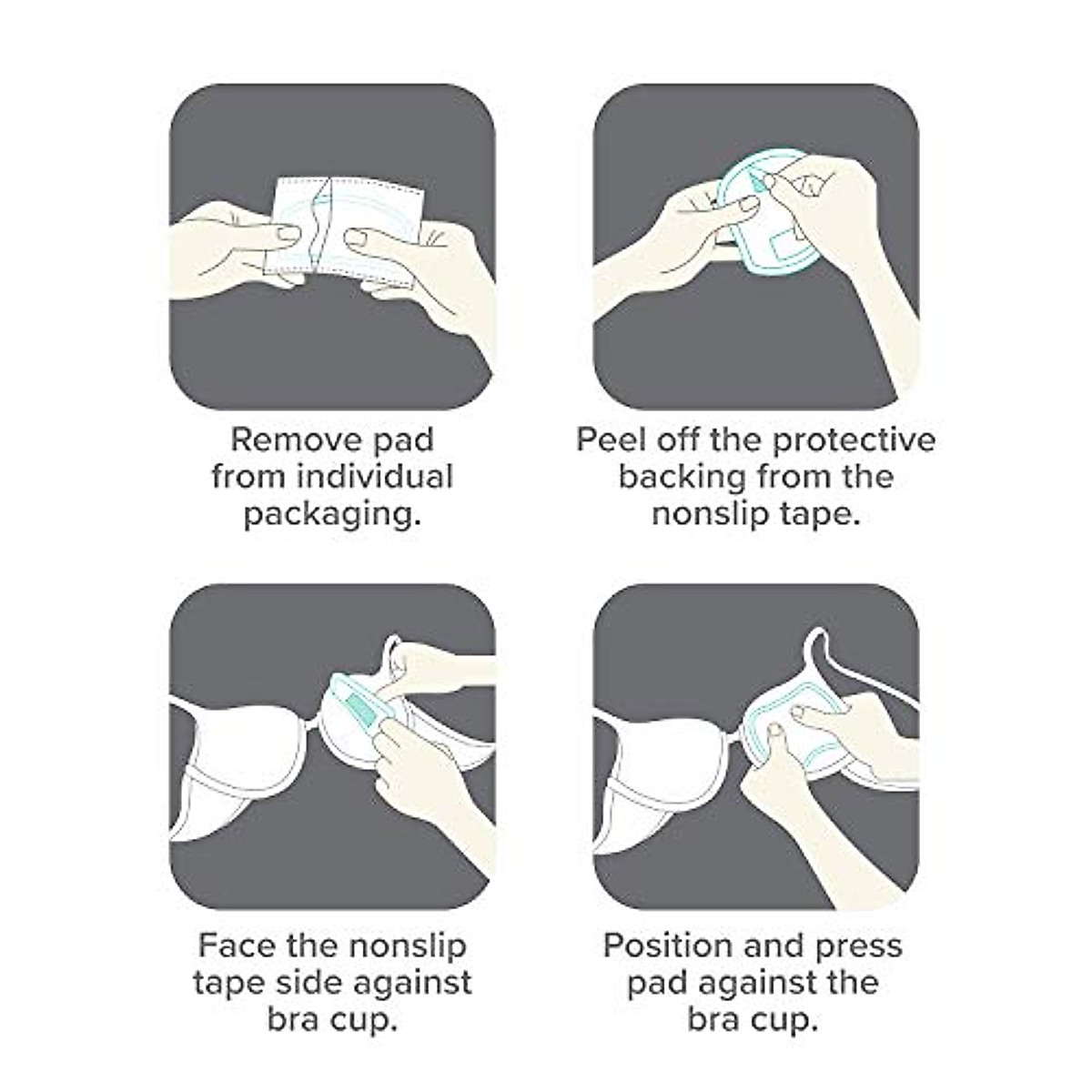 Remove pad from individual packaging.

Peel off the protective backing from the nonslip tape.

Face the nonslip tape side against bra cup.

Position and press pad against the bra cup.