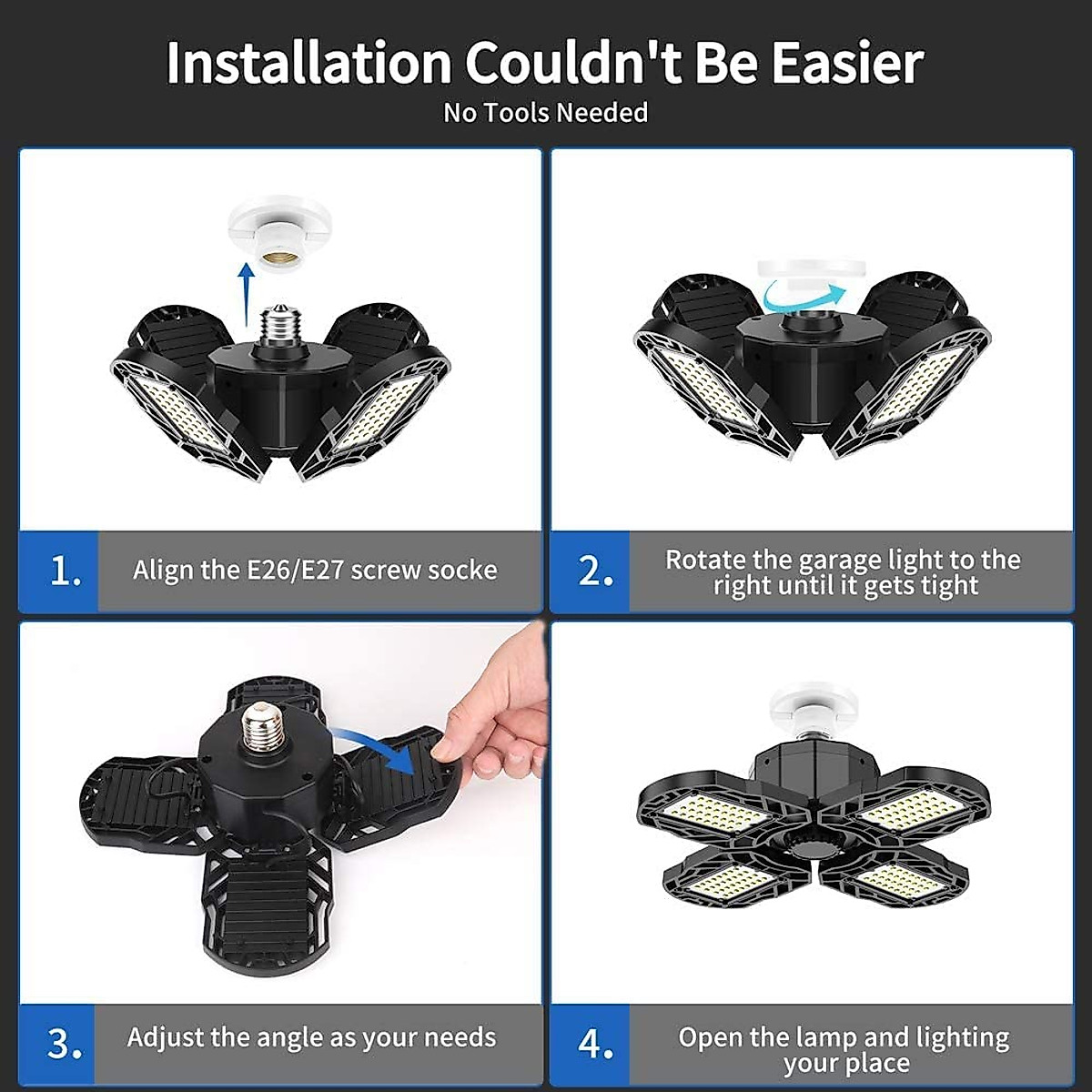 Installation Couldn't Be Easier

No Tools Needed

1. Align the E26/E27 screw socke

2. Rotate the garage light to the right until it gets tight

3. Adjust the angle as your needs

4. Open the lamp and lighting your place