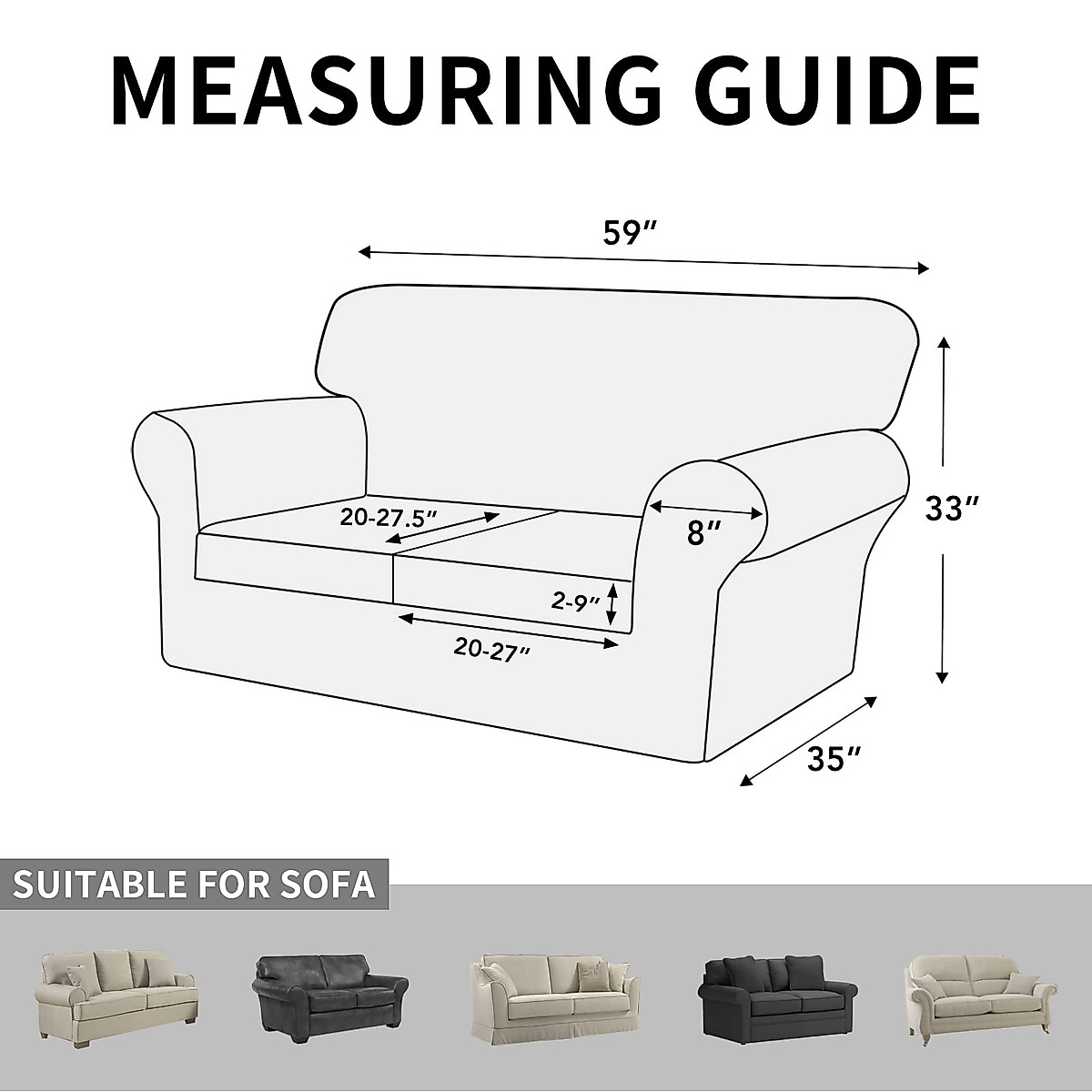 MEASURING GUIDE

59″

33″

20-27.5″

8″

2-9″

20-27″

35″

SUITABLE FOR SOFA