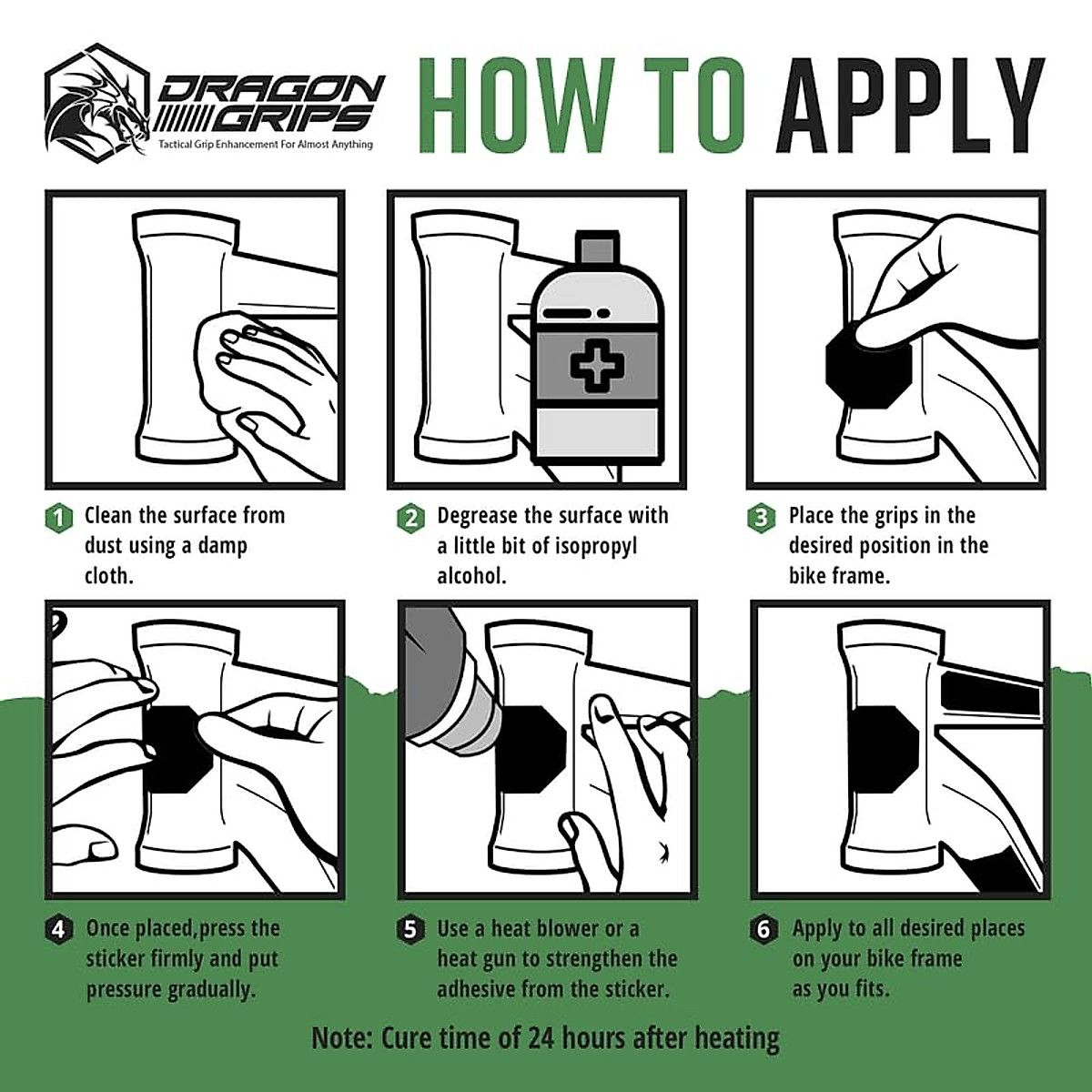 DRAGON GRIPS
Tactical Grip Enhancement For Almost Anything

HOW TO APPLY

1 Clean the surface from dust using a damp cloth.

2 Degrease the surface with a little bit of isopropyl alcohol.

3 Place the grips in the desired position in the bike frame.

4 Once placed,press the sticker firmly and put pressure gradually.

5 Use a heat blower or a heat gun to strengthen the adhesive from the sticker.

6 Apply to all desired places on your bike frame as you fits.

Note: Cure time of 24 hours after heating