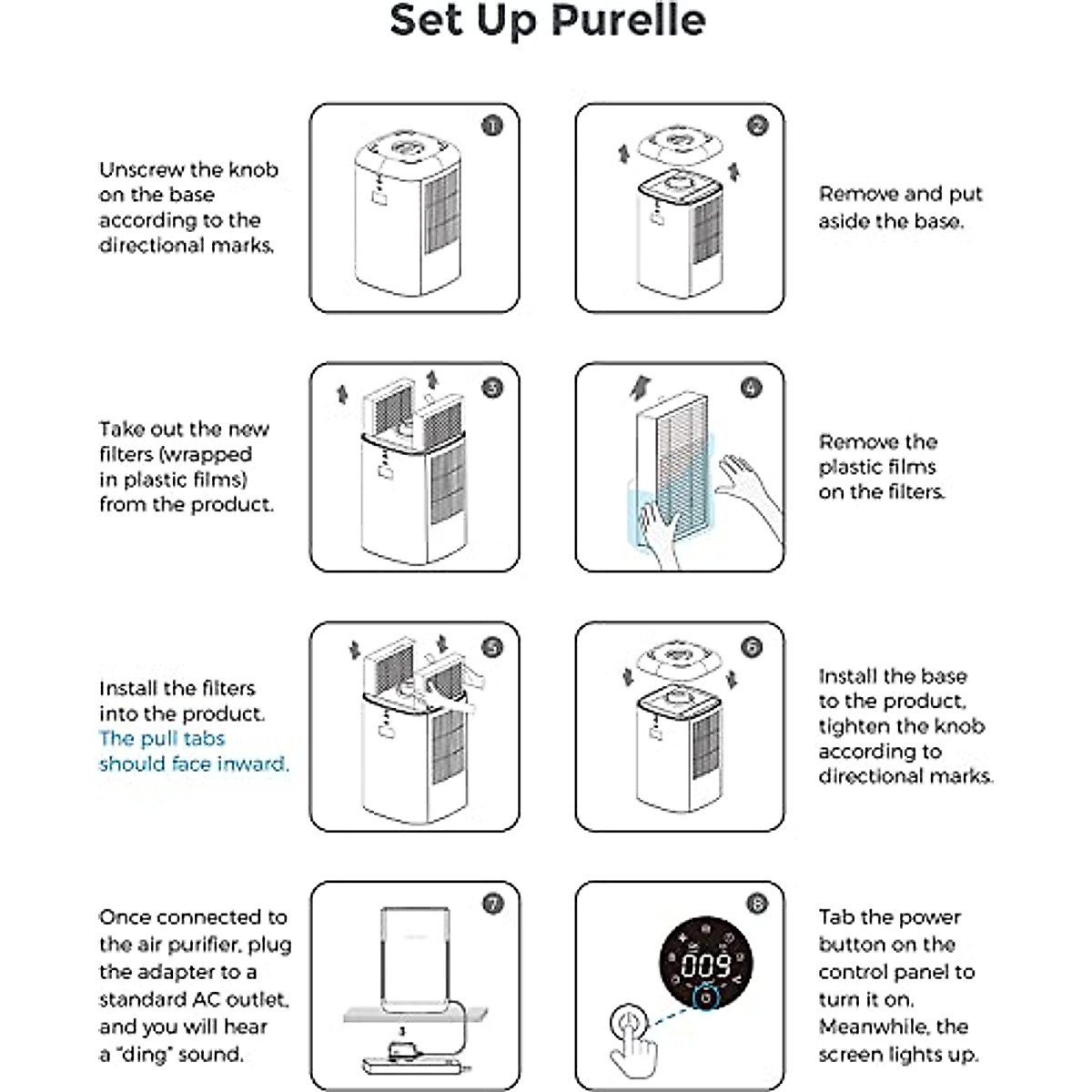 Set Up Purelle

Unscrew the knob on the base according to the directional marks.

1

2

Remove and put aside the base.

Take out the new filters (wrapped in plastic films) from the product.

3

4

Remove the plastic films on the filters.

Install the filters into the product. The pull tabs should face inward.

5

6

Install the base to the product, tighten the knob according to directional marks.

Once connected to the air purifier, plug the adapter to a standard AC outlet, and you will hear a "ding" sound.

7

8

009

Tab the power button on the control panel to turn it on. Meanwhile, the screen lights up.