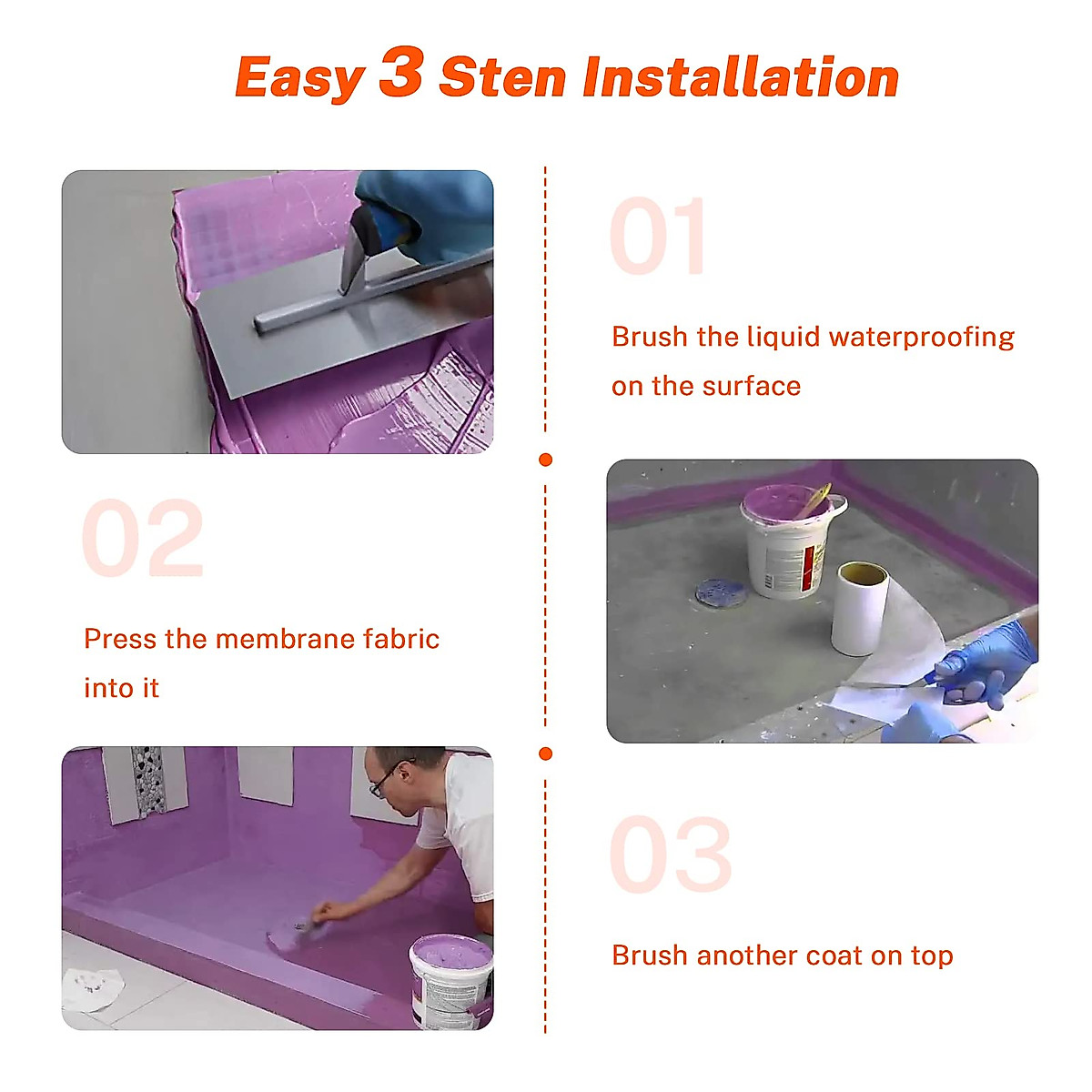 Easy 3 Sten Installation

01

Brush the liquid waterproofing on the surface

02

Press the membrane fabric into it

03

Brush another coat on top