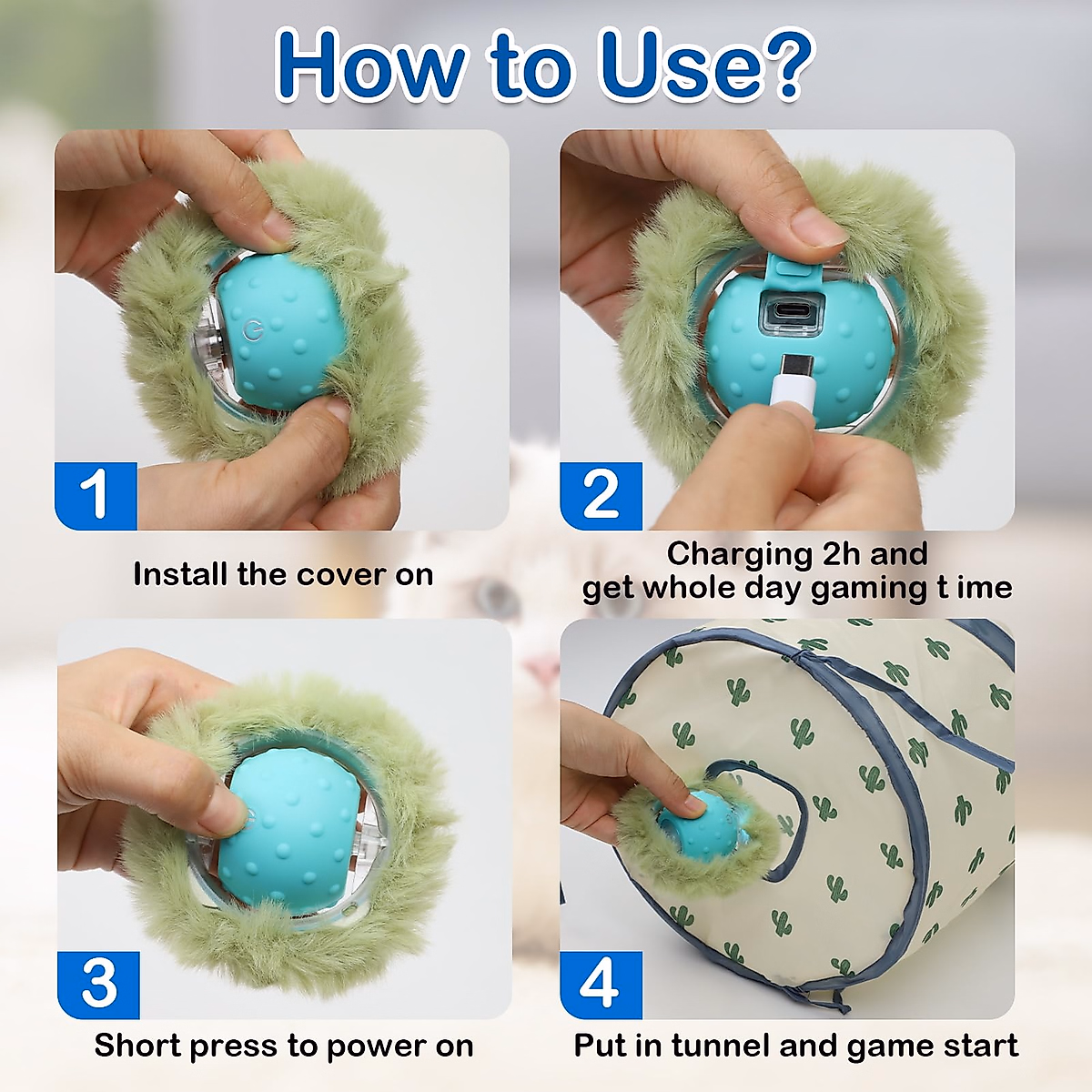 How to Use?

1

Install the cover on

2

Charging 2h and get whole day gaming t ime

3

Short press to power on

4

Put in tunnel and game start