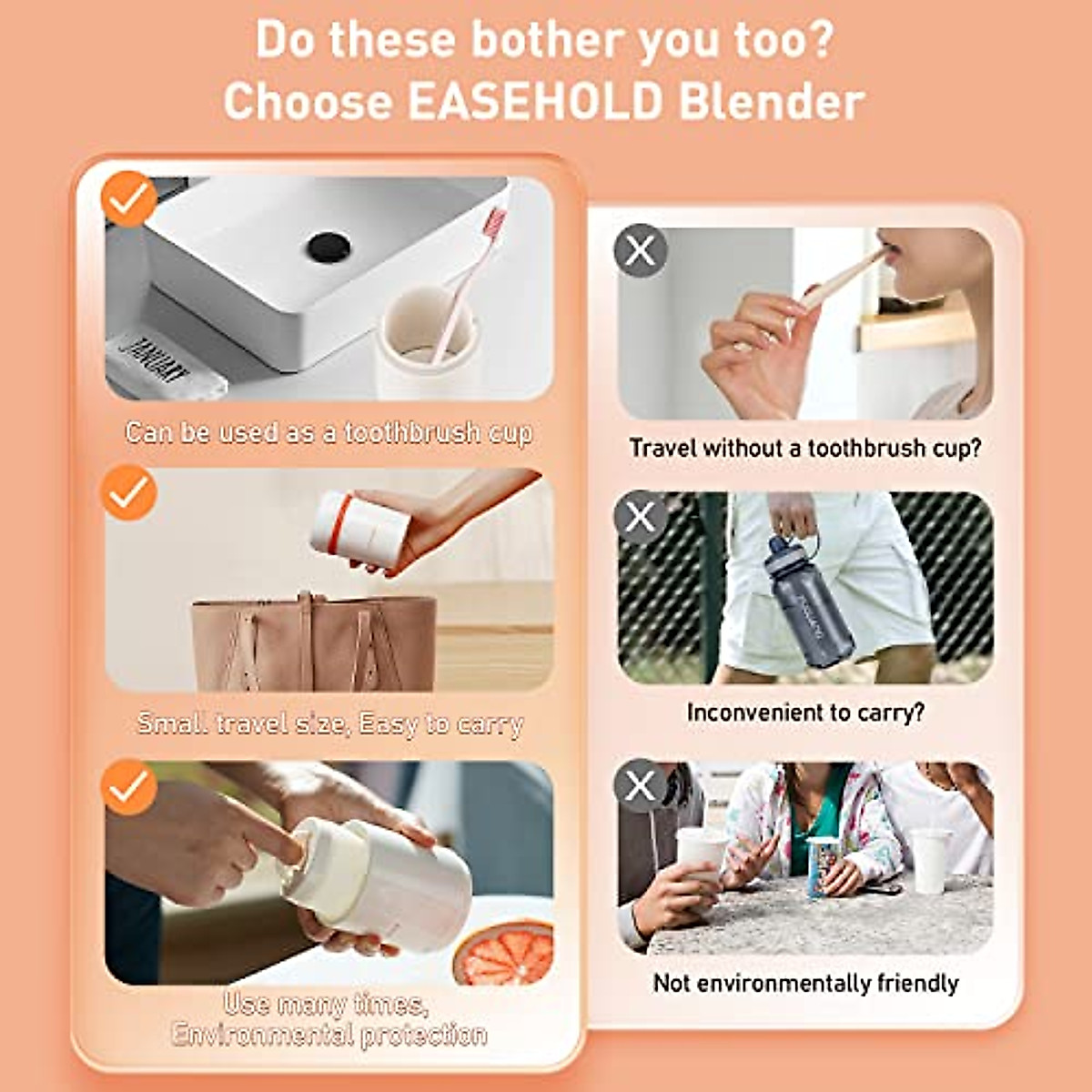 Do these bother you too?
Choose EASEHOLD Blender

JANUARY

Can be used as a toothbrush cup

Smal. travel size, Easy to carry

Use many times,
Environmental protection

Travel without a toothbrush cup?

Inconvenient to carry?

Not environmentally friendly