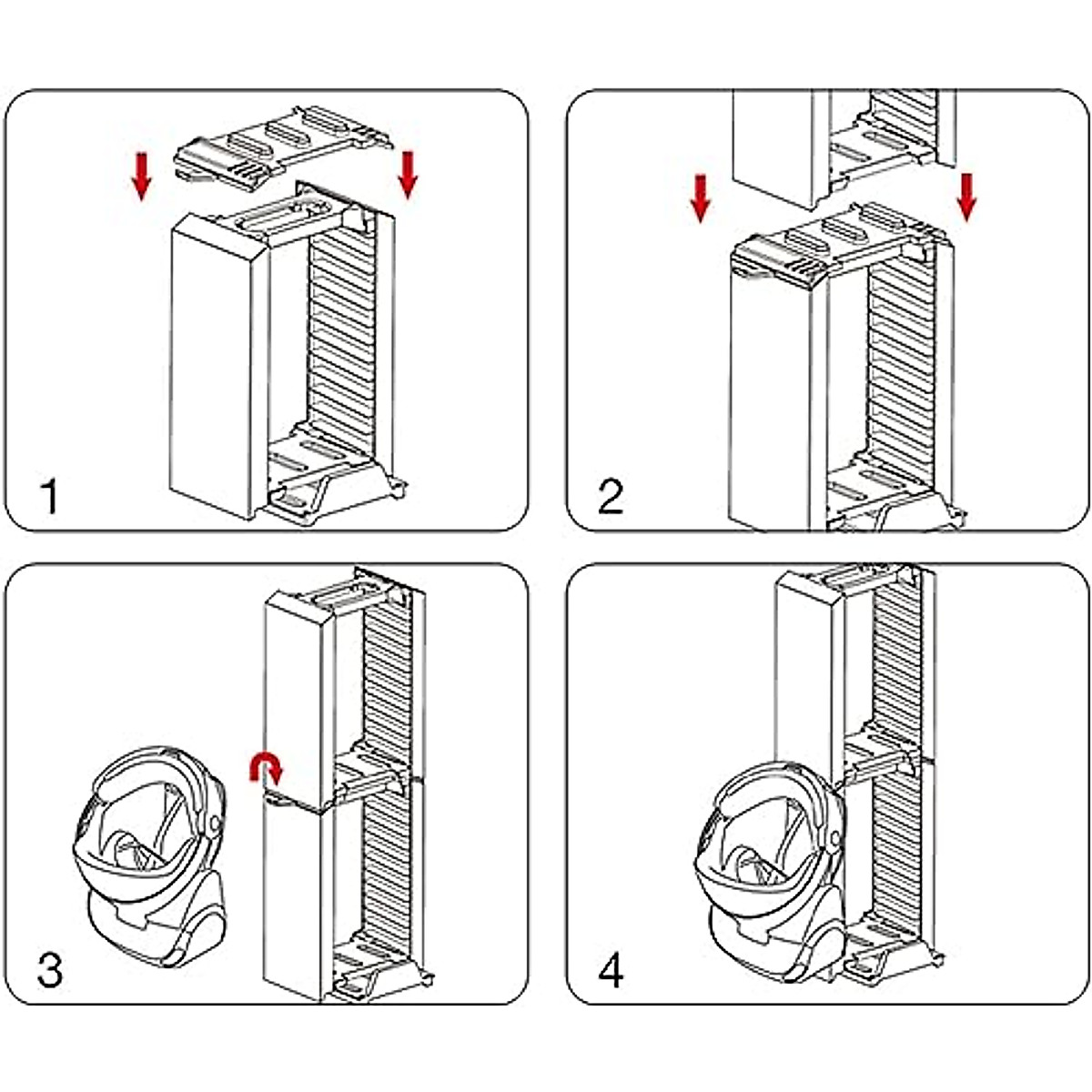 1

2

3

4