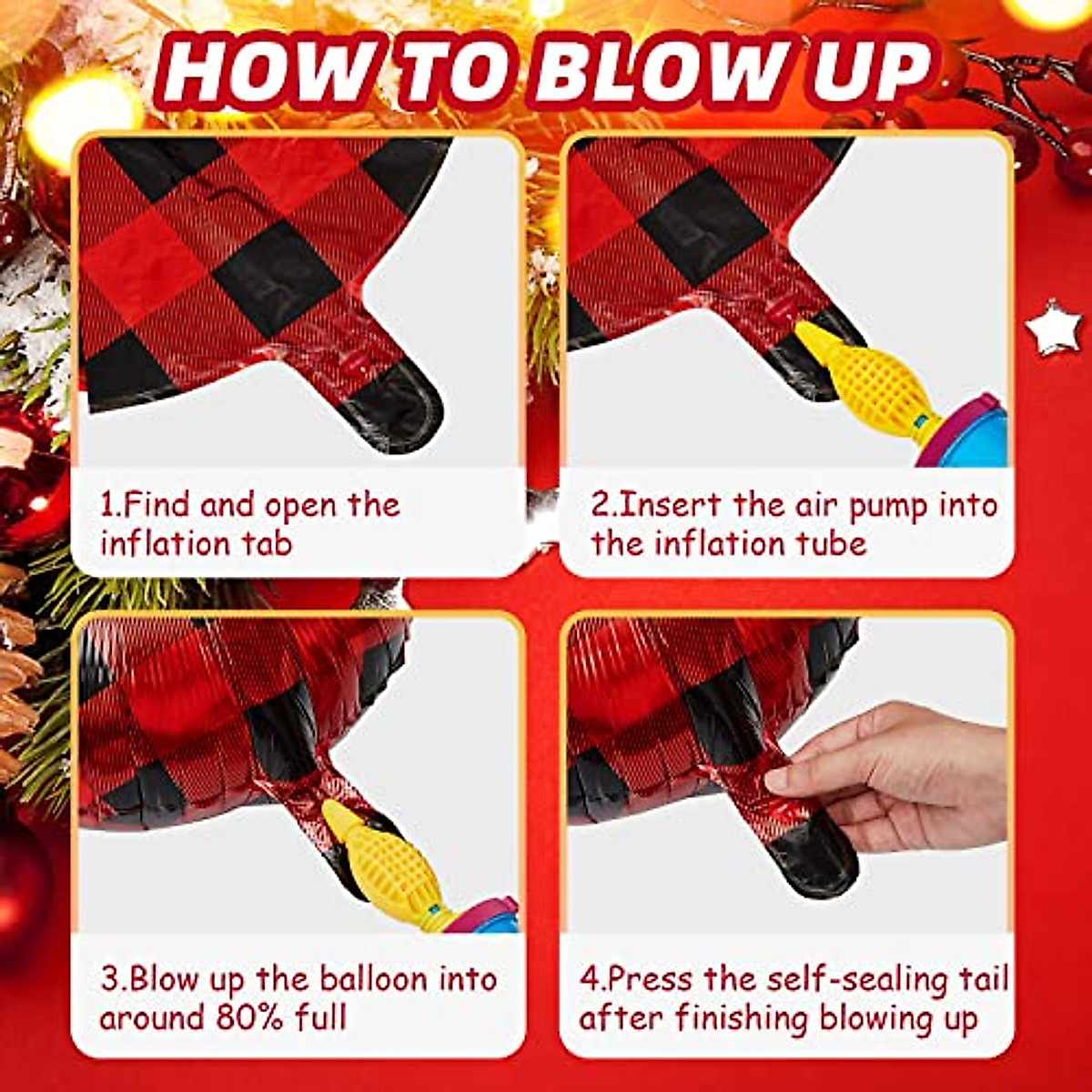 HOW TO BLOW UP

1.Find and open the inflation tab

2.Insert the air pump into the inflation tube

3.Blow up the balloon into around 80% full

4.Press the self-sealing tail after finishing blowing up