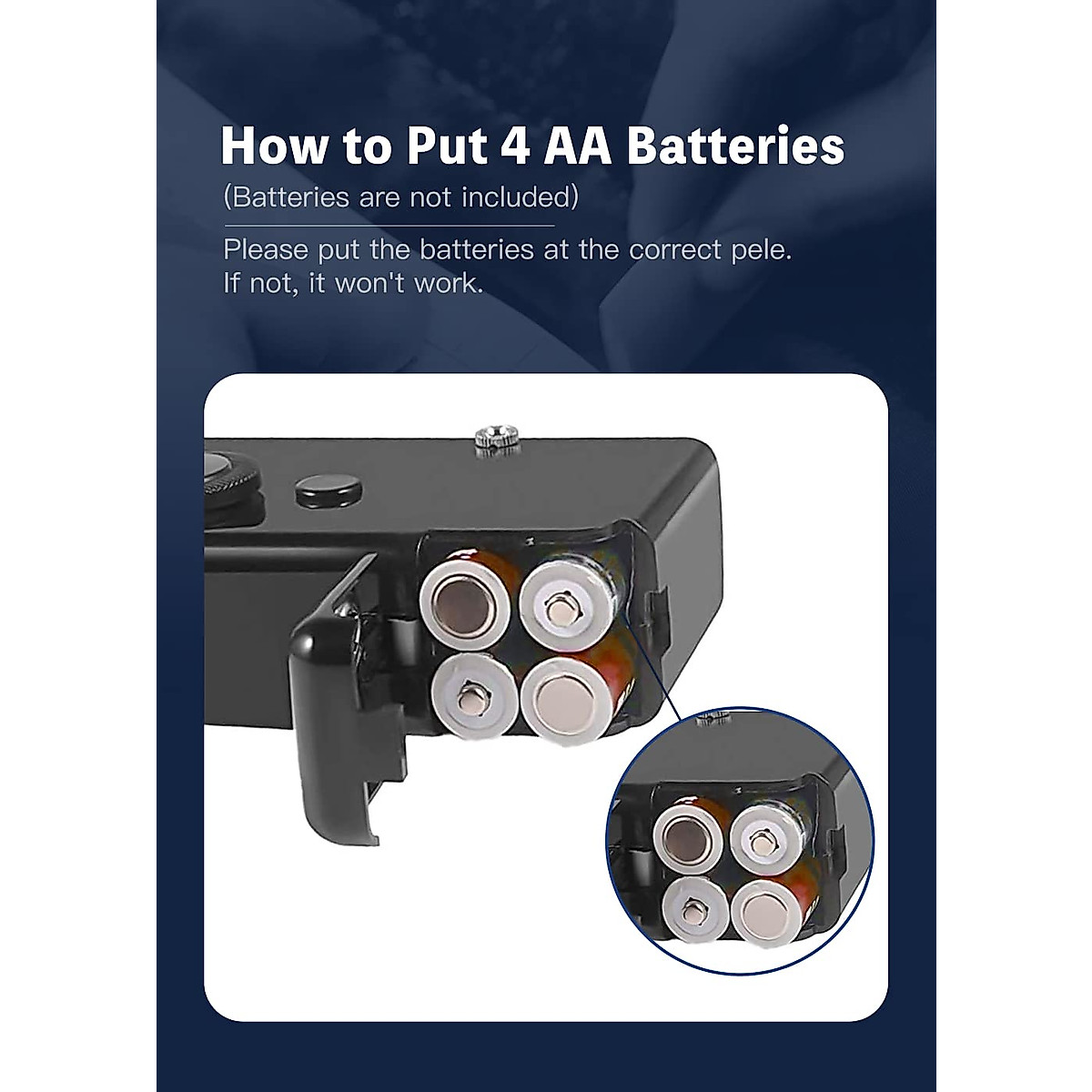 How to Put 4 AA Batteries

(Batteries are not included)

Please put the batteries at the correct pele. If not, it won't work.