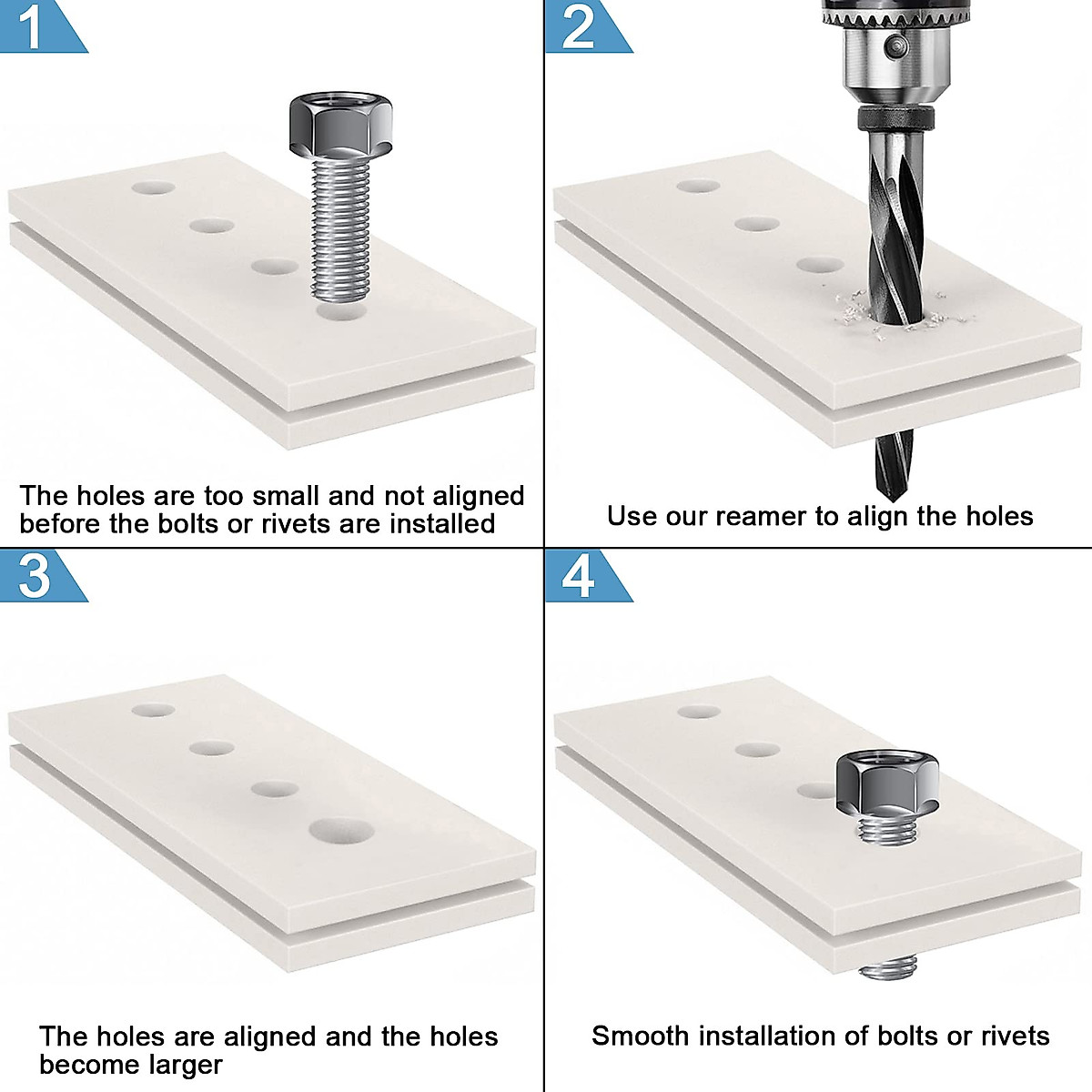 1

The holes are too small and not aligned before the bolts or rivets are installed

2

Use our reamer to align the holes

3

The holes are aligned and the holes become larger

4

Smooth installation of bolts or rivets