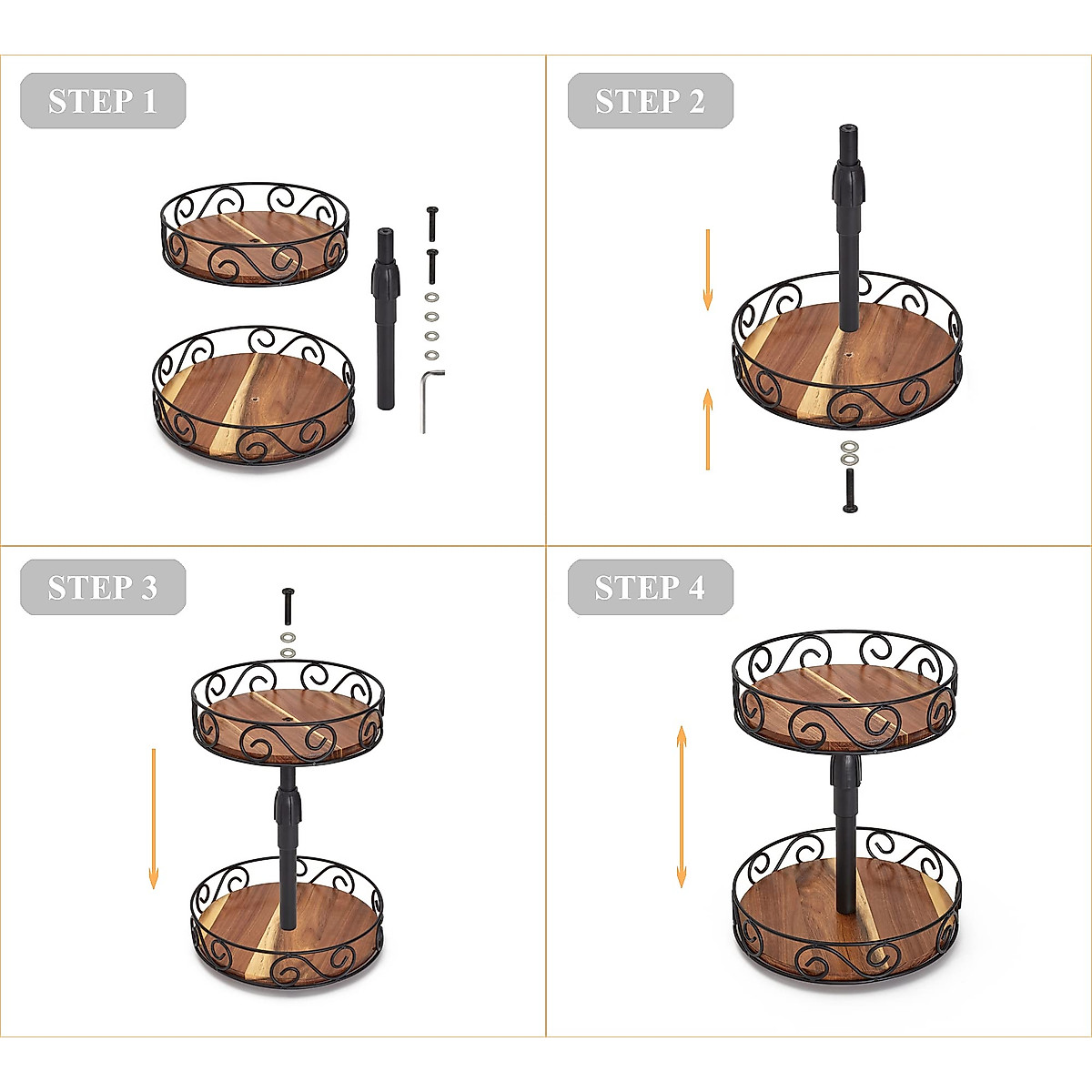 STEP 1

STEP 2

STEP 3

STEP 4