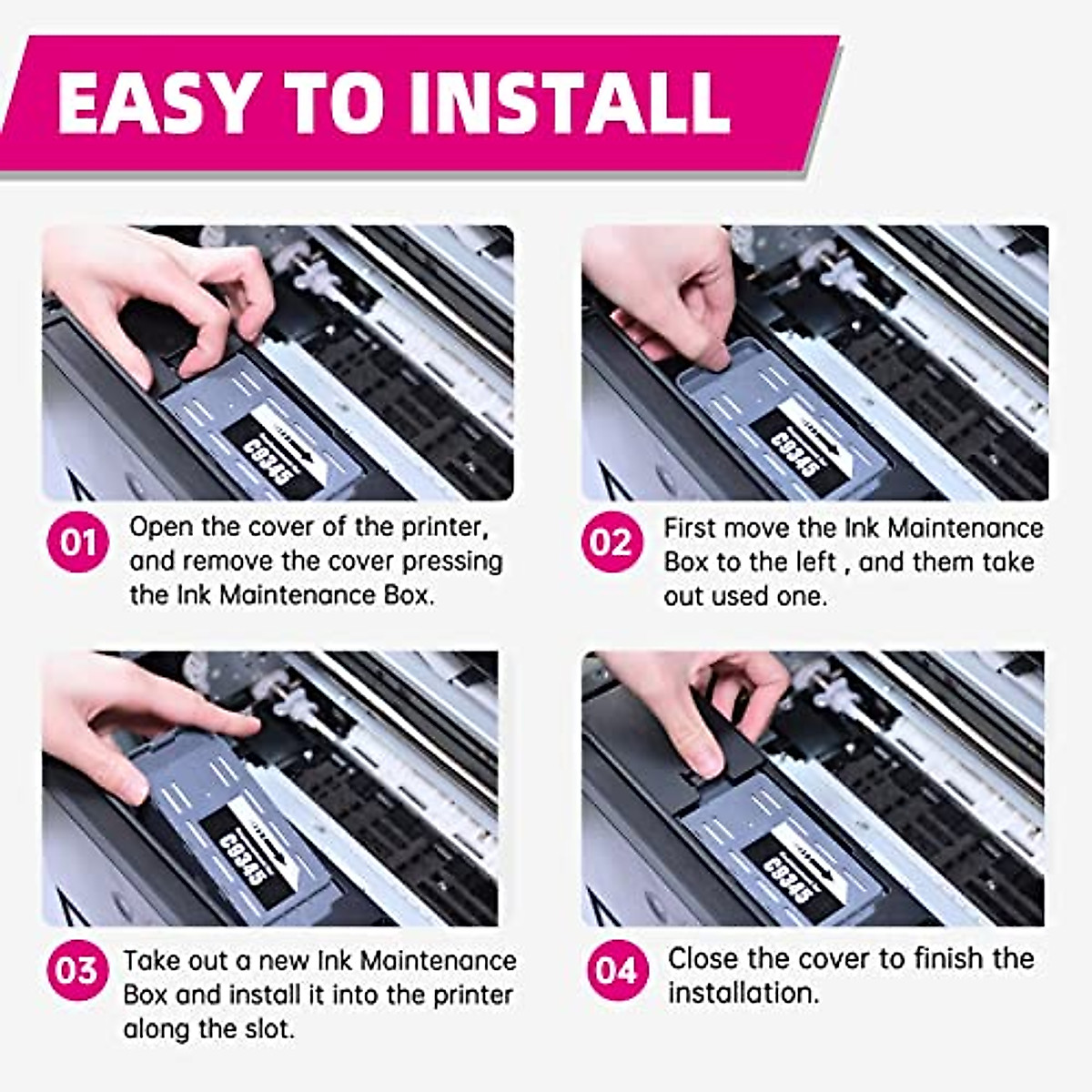 EASY TO INSTALL

C9345

01 Open the cover of the printer, and remove the cover pressing the Ink Maintenance Box.

C9345

02 First move the Ink Maintenance Box to the left , and them take out used one.

C9345

03 Take out a new Ink Maintenance Box and install it into the printer along the slot.

C9345

04 Close the cover to finish the installation.