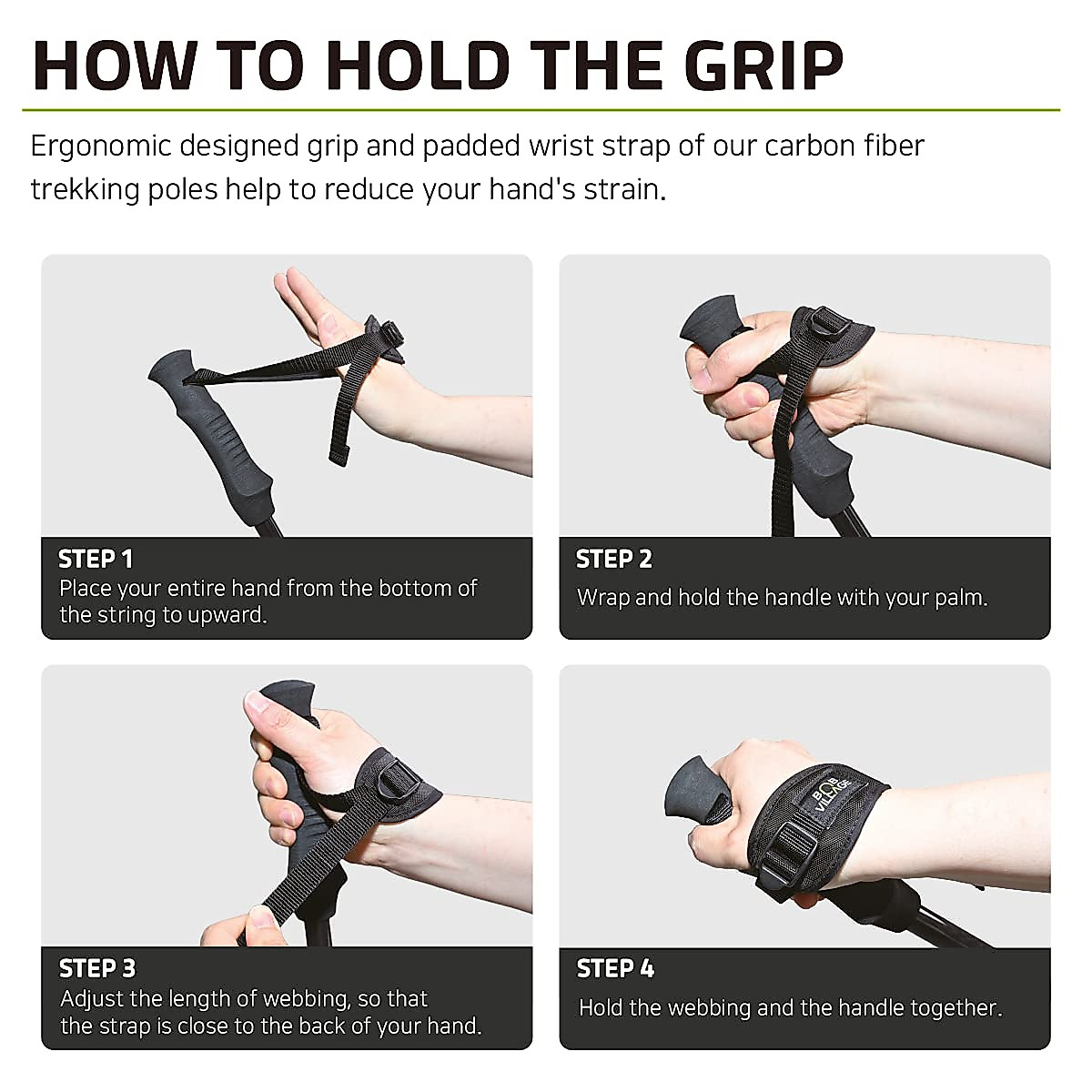 HOW TO HOLD THE GRIP

Ergonomic designed grip and padded wrist strap of our carbon fiber trekking poles help to reduce your hand's strain.

STEP 1
Place your entire hand from the bottom of the string to upward.

STEP 2
Wrap and hold the handle with your palm.

STEP 3
Adjust the length of webbing, so that the strap is close to the back of your hand.

BOB VILLAGE

STEP 4
Hold the webbing and the handle together.