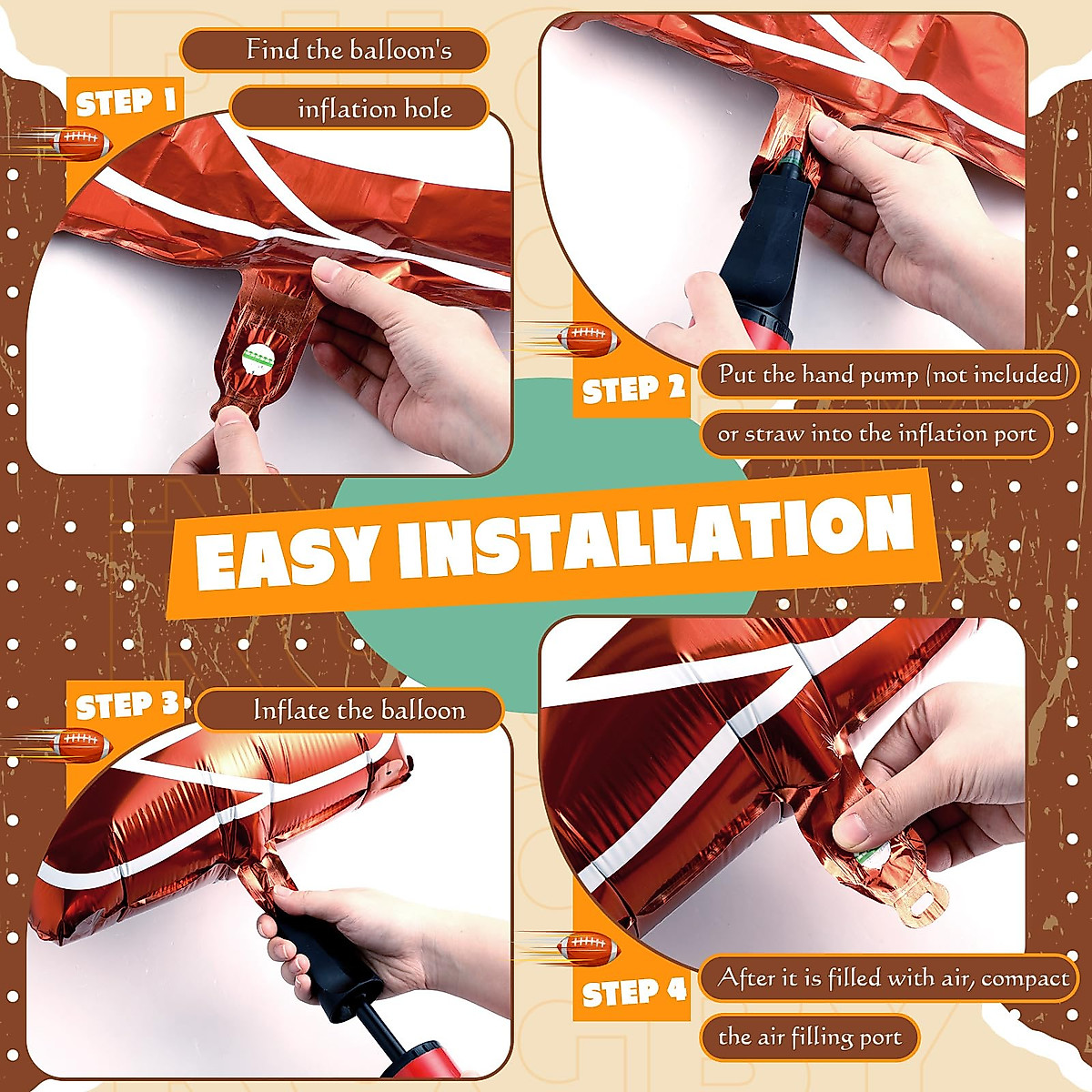 STEP 1

Find the balloon's

inflation hole

STEP 2

Put the hand pump (not included)

or straw into the inflation port

EASY INSTALLATION

STEP 3

Inflate the balloon

STEP 4

After it is filled with air, compact

the air filling port