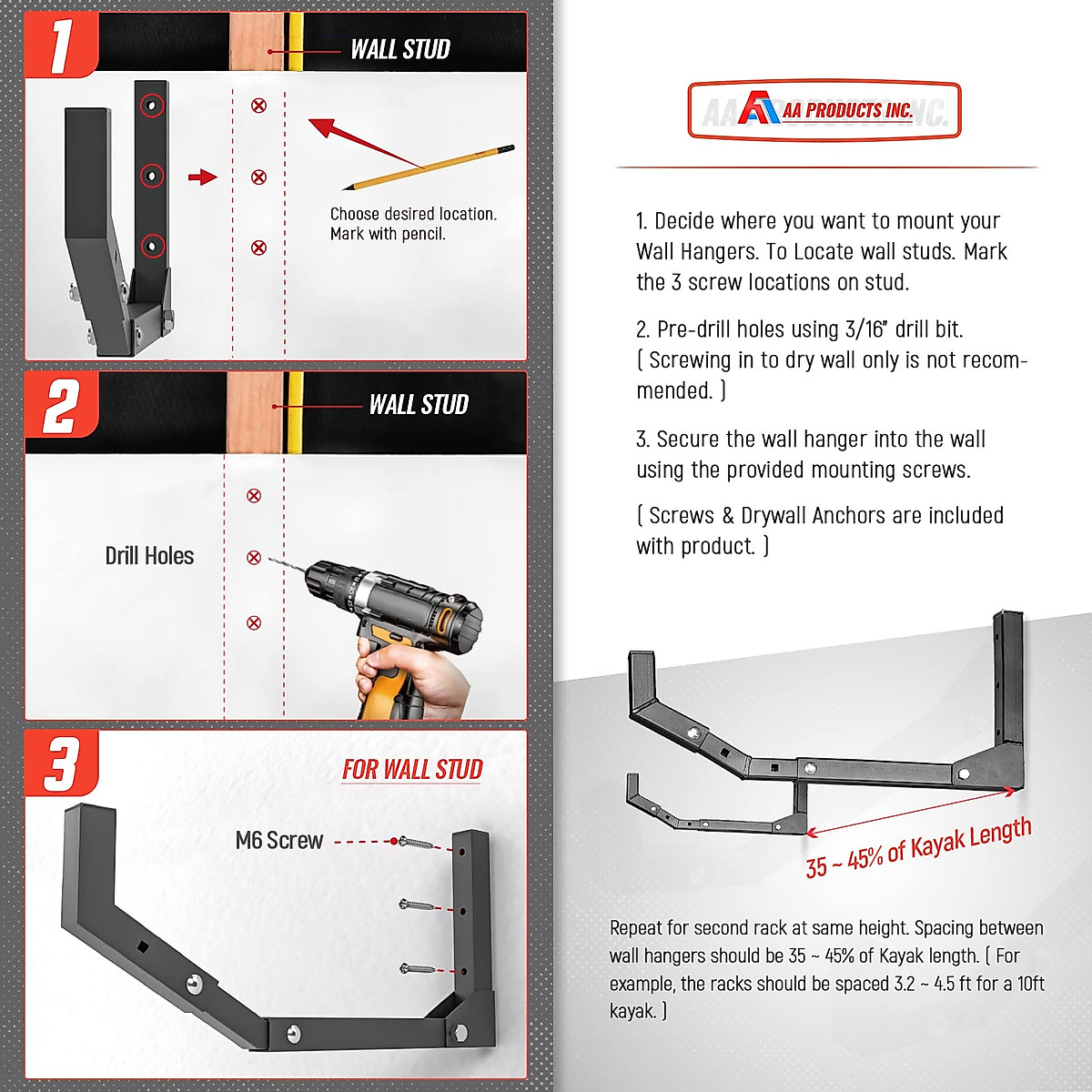 1

WALL STUD

Choose desired location. Mark with pencil.

2

WALL STUD

Drill Holes

3

FOR WALL STUD

M6 Screw

AA PRODUCTS INC.

1. Decide where you want to mount your Wall Hangers. To Locate wall studs. Mark the 3 screw locations on stud.

2. Pre-drill holes using 3/16" drill bit. ( Screwing in to dry wall only is not recommended. )

3. Secure the wall hanger into the wall using the provided mounting screws.

( Screws & Drywall Anchors are included with product. )

35 ~ 45% of Kayak Length

Repeat for second rack at same height. Spacing between wall hangers should be 35 ~ 45% of Kayak length. ( For example, the racks should be spaced 3.2 ~ 4.5 ft for a 10ft kayak. )