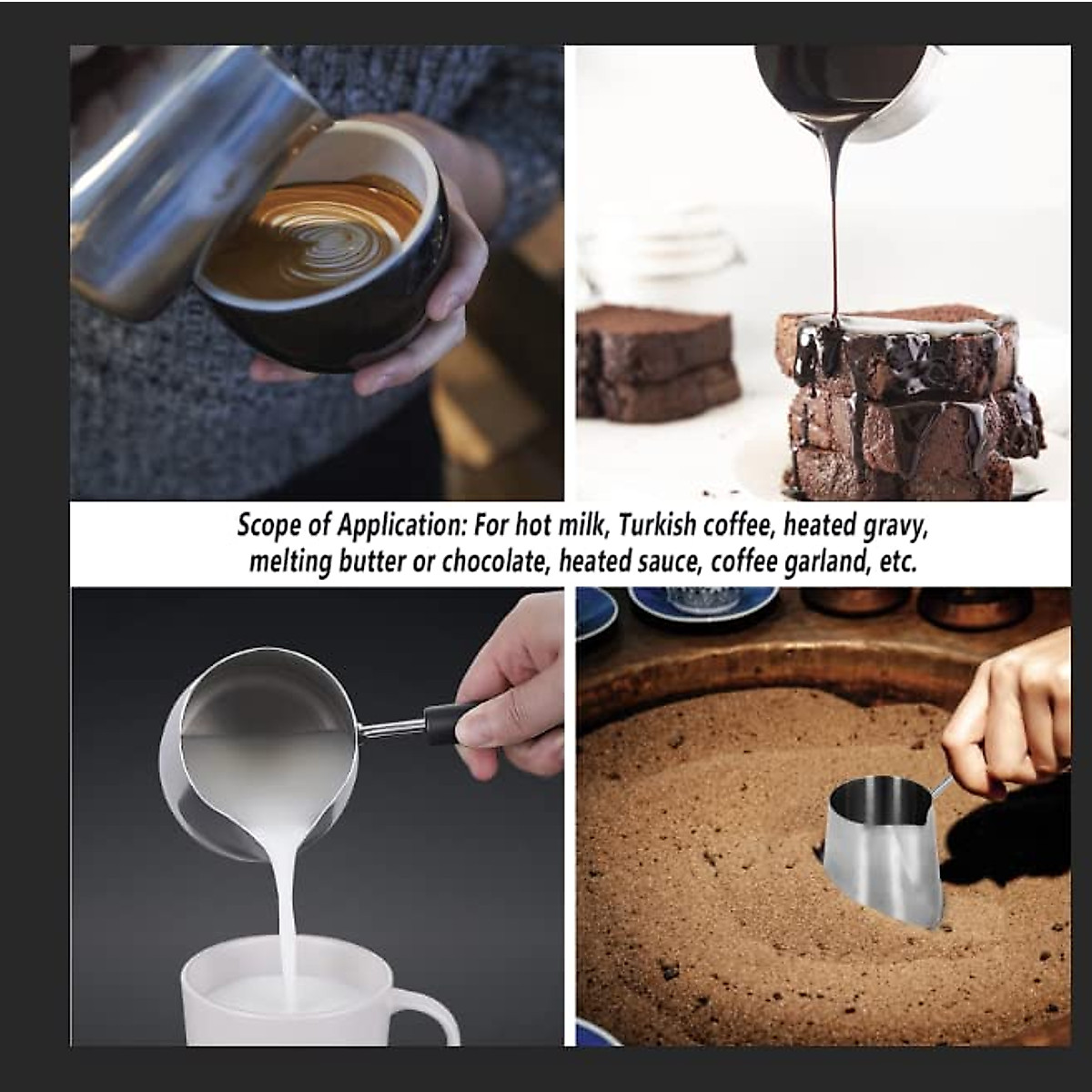 Scope of Application: For hot milk, Turkish coffee, heated gravy, melting butter or chocolate, heated sauce, coffee garland, etc.