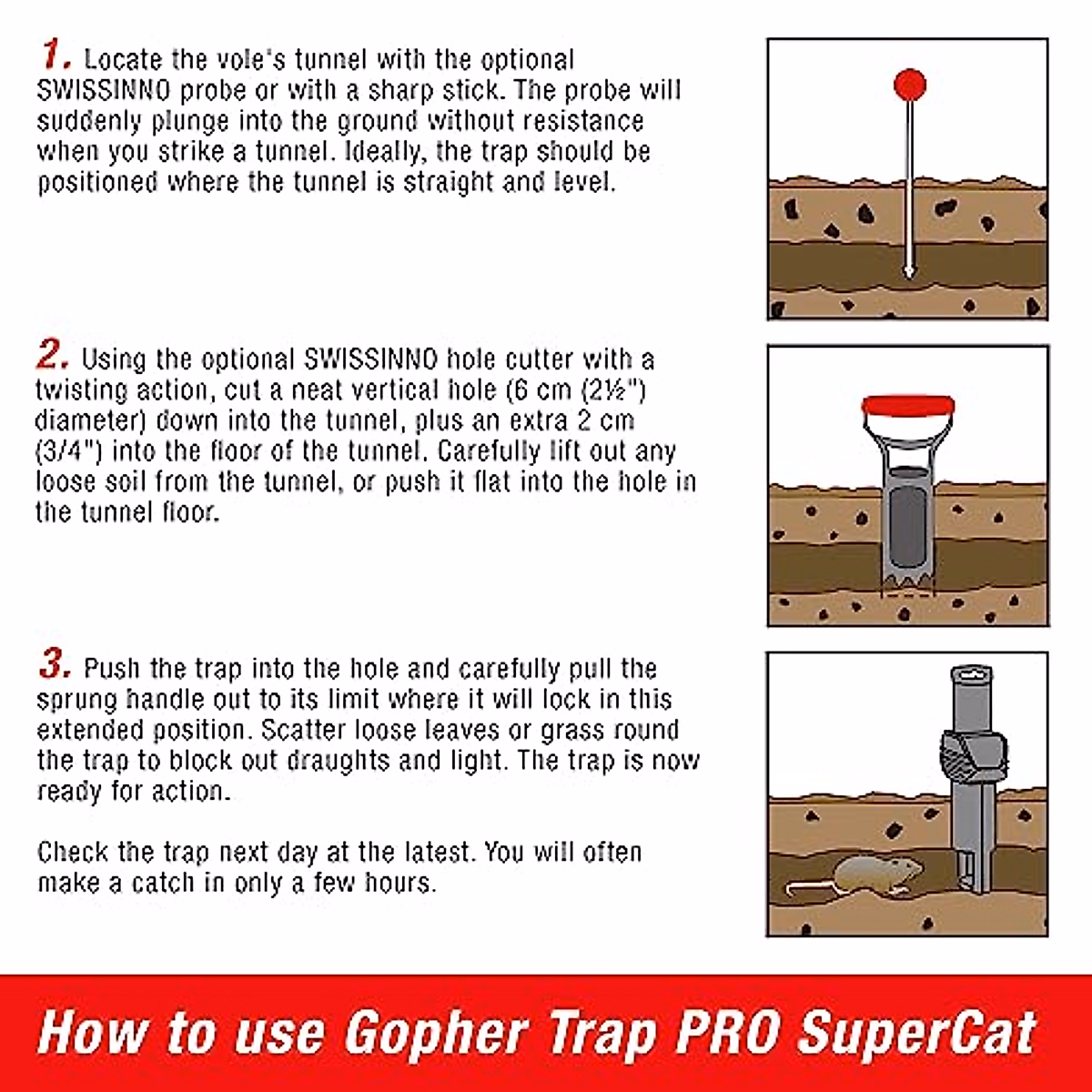 1. Locate the vole's tunnel with the optional SWISSINNO probe or with a sharp stick. The probe will suddenly plunge into the ground without resistance when you strike a tunnel. Ideally, the trap should be positioned where the tunnel is straight and level.

2. Using the optional SWISSINNO hole cutter with a twisting action, cut a neat vertical hole (6 cm (2½") diameter) down into the tunnel, plus an extra 2 cm (3/4") into the floor of the tunnel. Carefully lift out any loose soil from the tunnel, or push it flat into the hole in the tunnel floor.

3. Push the trap into the hole and carefully pull the sprung handle out to its limit where it will lock in this extended position. Scatter loose leaves or grass round the trap to block out draughts and light. The trap is now ready for action.

Check the trap next day at the latest. You will often make a catch in only a few hours.

How to use Gopher Trap PRO SuperCat