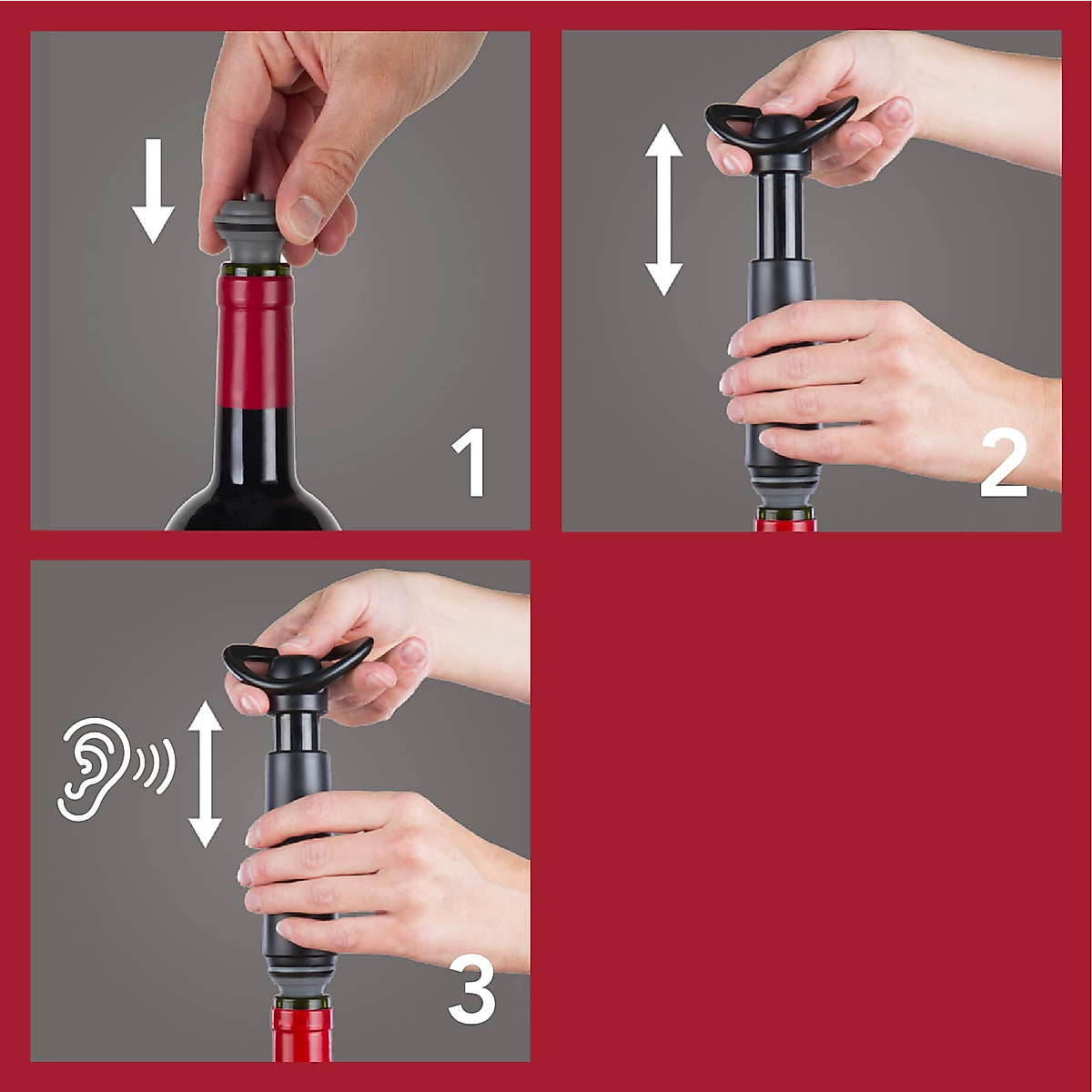 1

2

3