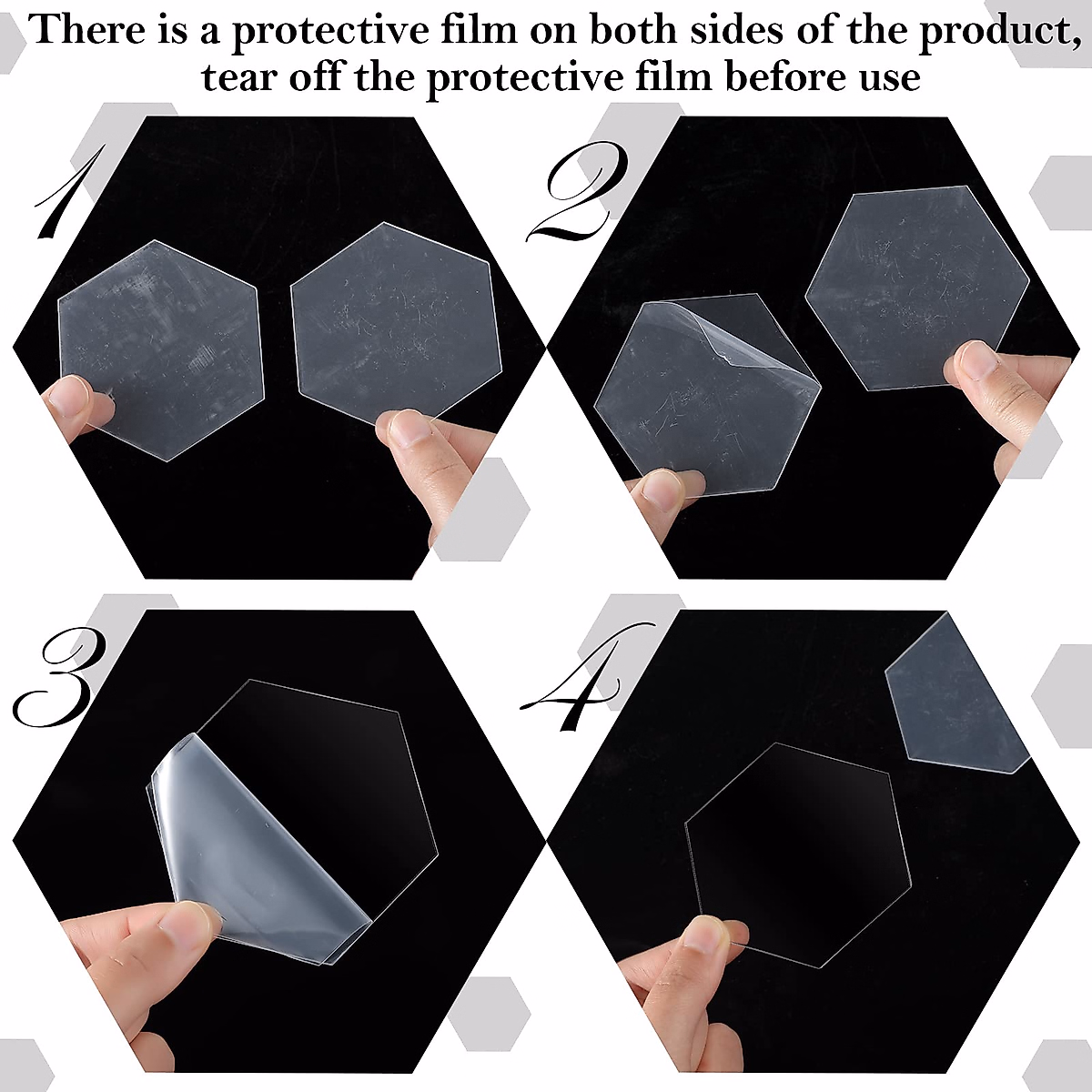 There is a protective film on both sides of the product, tear off the protective film before use

1

2

3

4