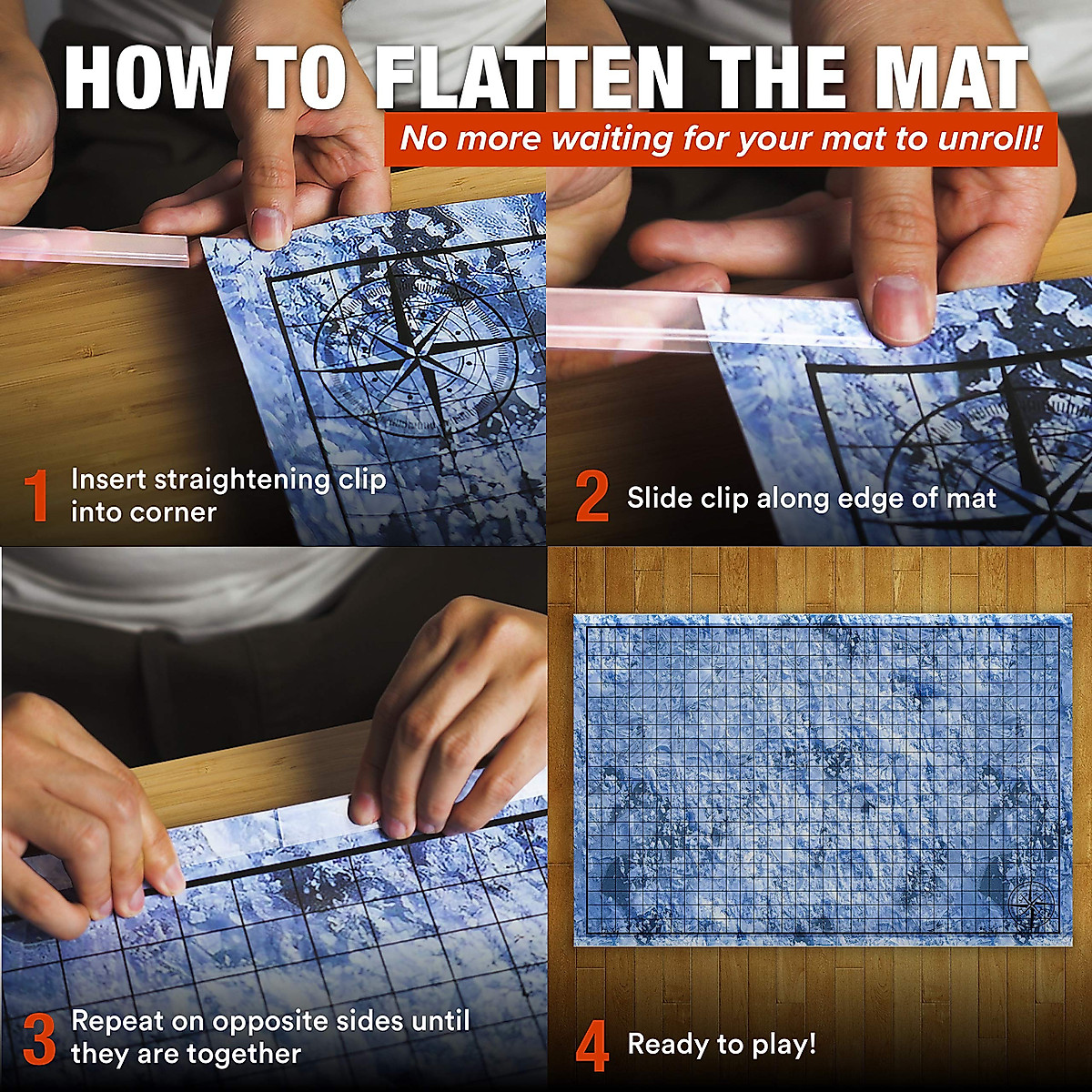 HOW TO FLATTEN THE MAT

No more waiting for your mat to unroll!

1 Insert straightening clip into corner

2 Slide clip along edge of mat

3 Repeat on opposite sides until they are together

4 Ready to play!