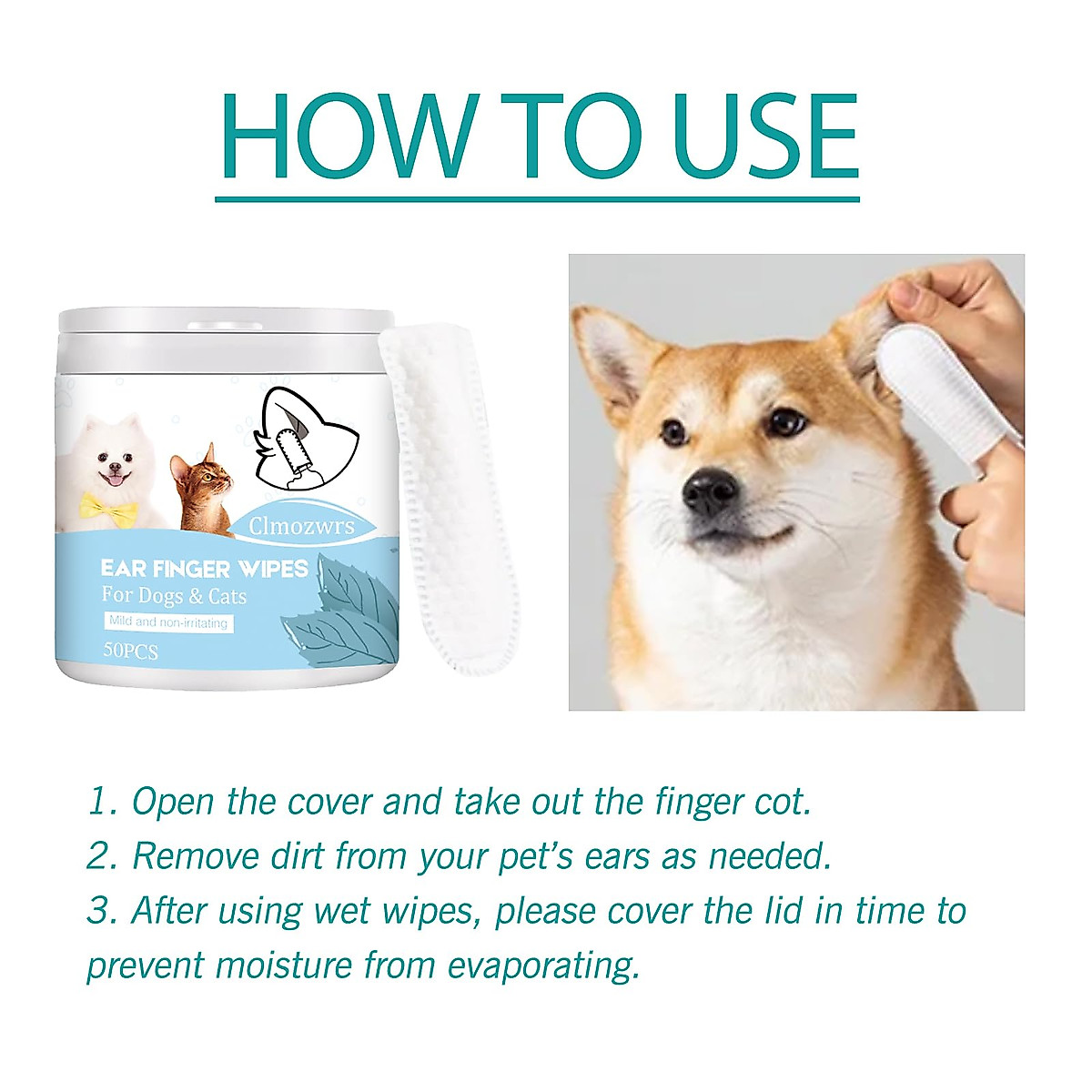 HOW TO USE

Clmozwrs

EAR FINGER WIPES
For Dogs & Cats
Mild and non-irritating
50PCS

1. Open the cover and take out the finger cot.
2. Remove dirt from your pet's ears as needed.
3. After using wet wipes, please cover the lid in time to prevent moisture from evaporating.