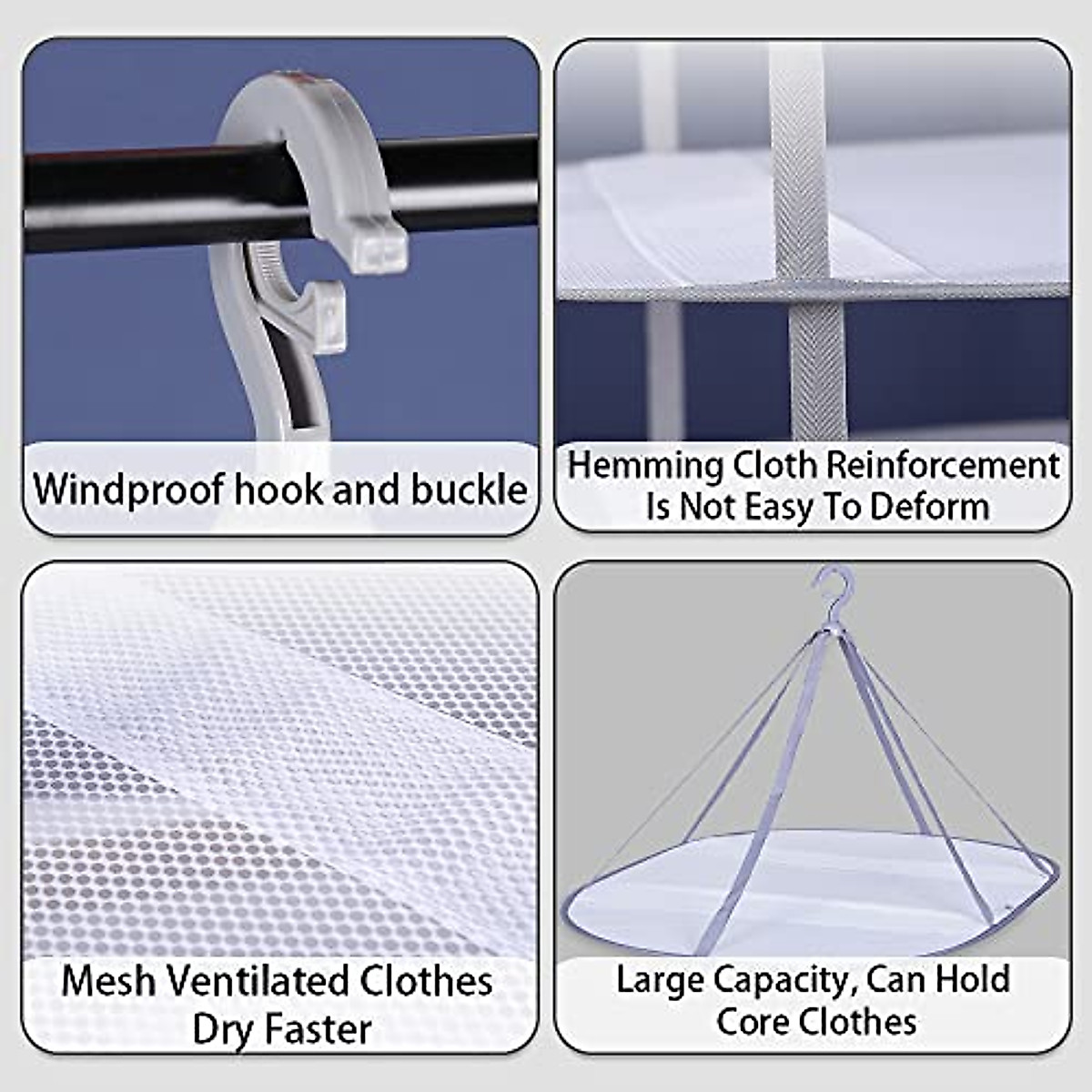 Windproof hook and buckle

Hemming Cloth Reinforcement Is Not Easy To Deform

Mesh Ventilated Clothes Dry Faster

Large Capacity, Can Hold Core Clothes