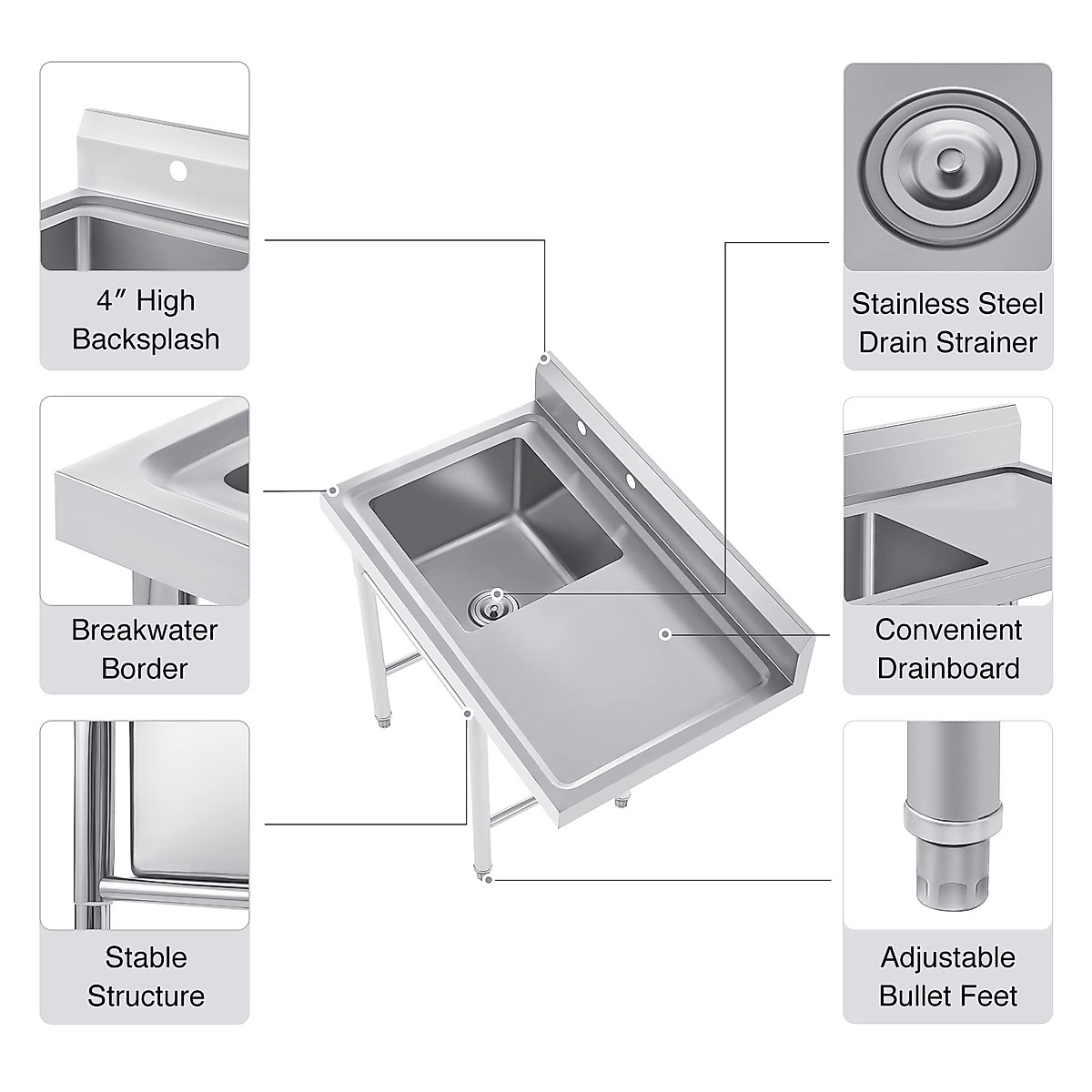 4″ High
Backsplash

Breakwater
Border

Stable
Structure

Stainless Steel
Drain Strainer

Convenient
Drainboard

Adjustable
Bullet Feet