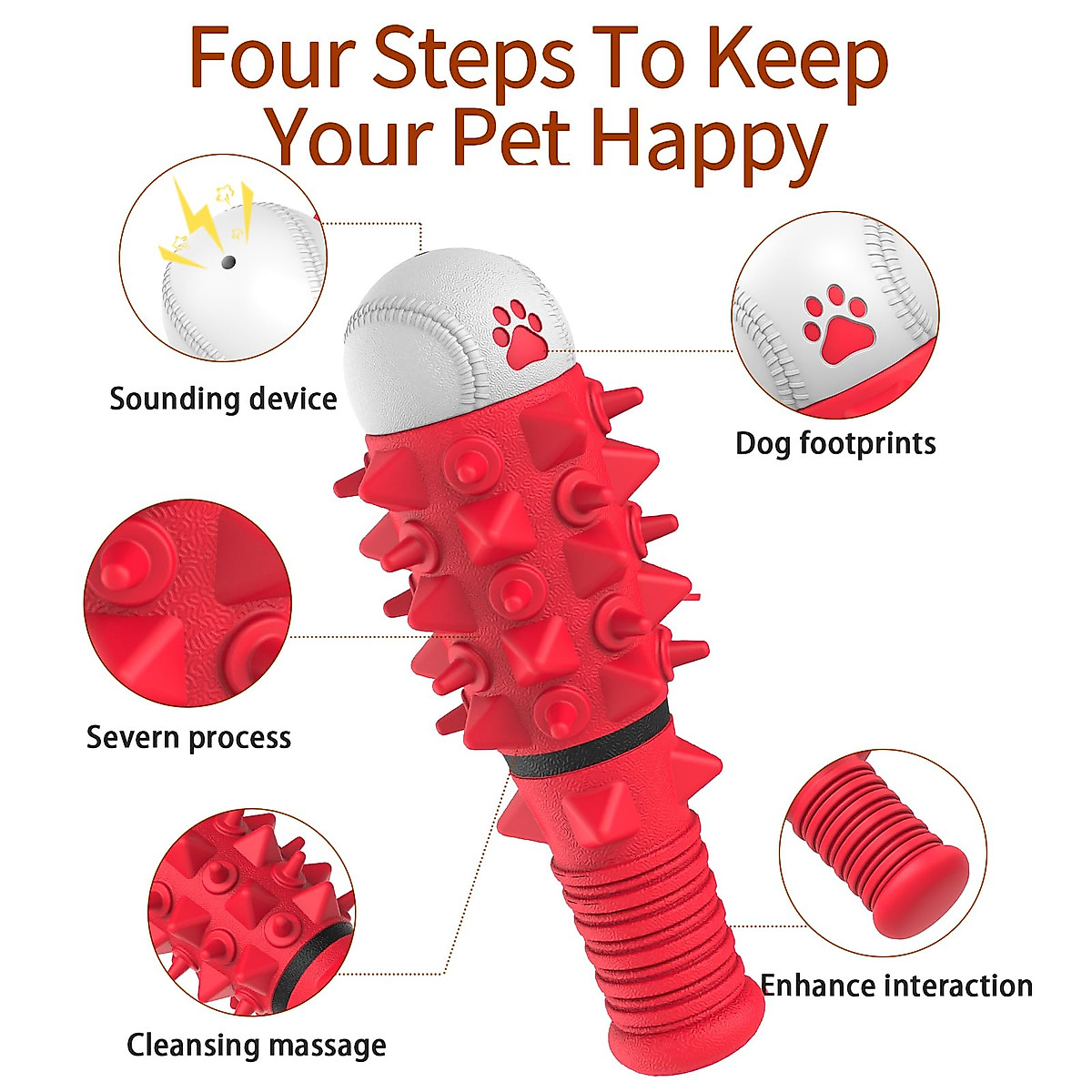 Four Steps To Keep Your Pet Happy

Sounding device

Dog footprints

Severn process

Cleansing massage

Enhance interaction