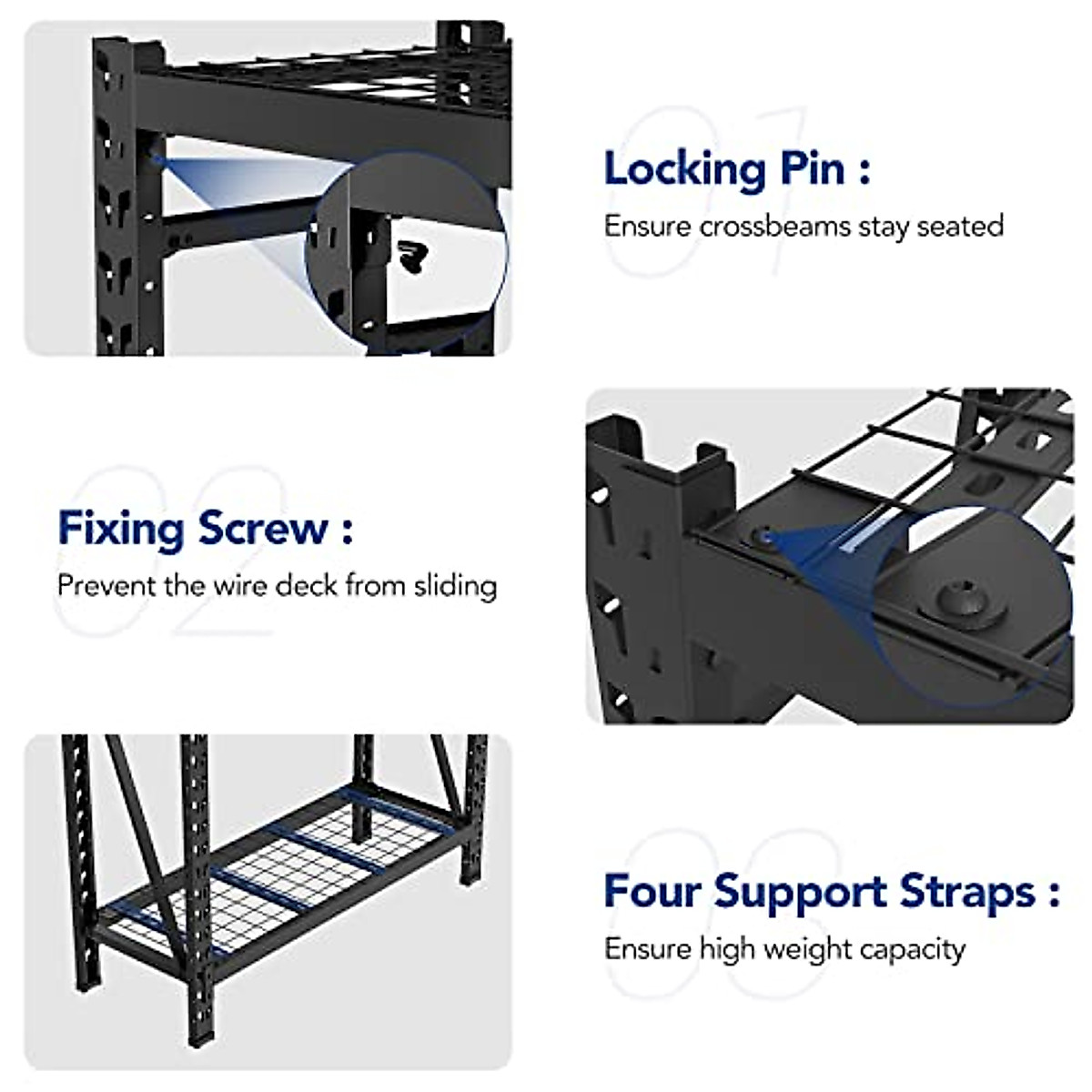 01

Locking Pin :

Ensure crossbeams stay seated

02

Fixing Screw :

Prevent the wire deck from sliding

03

Four Support Straps :

Ensure high weight capacity