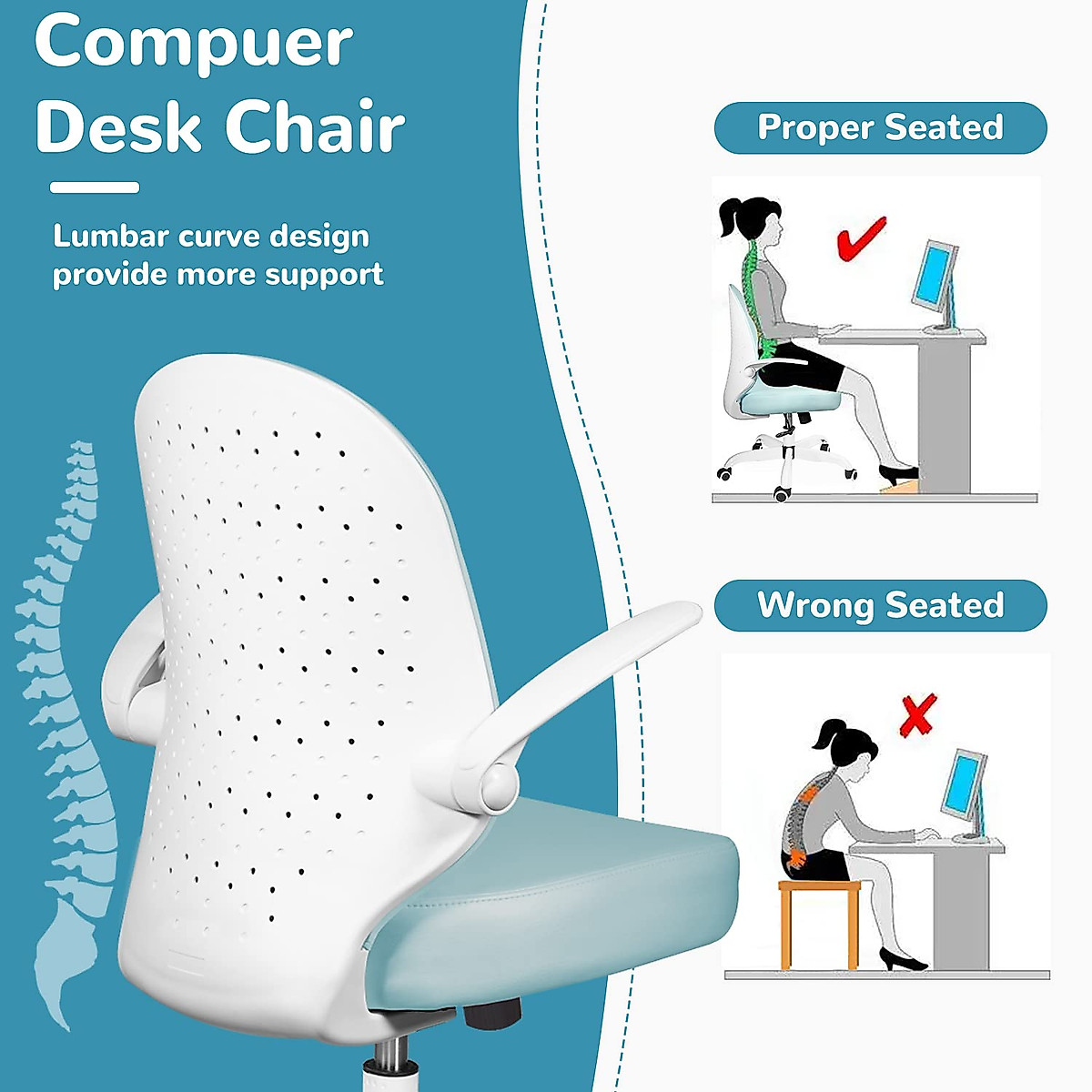 Compuer Desk Chair

Lumbar curve design provide more support

Proper Seated

Wrong Seated