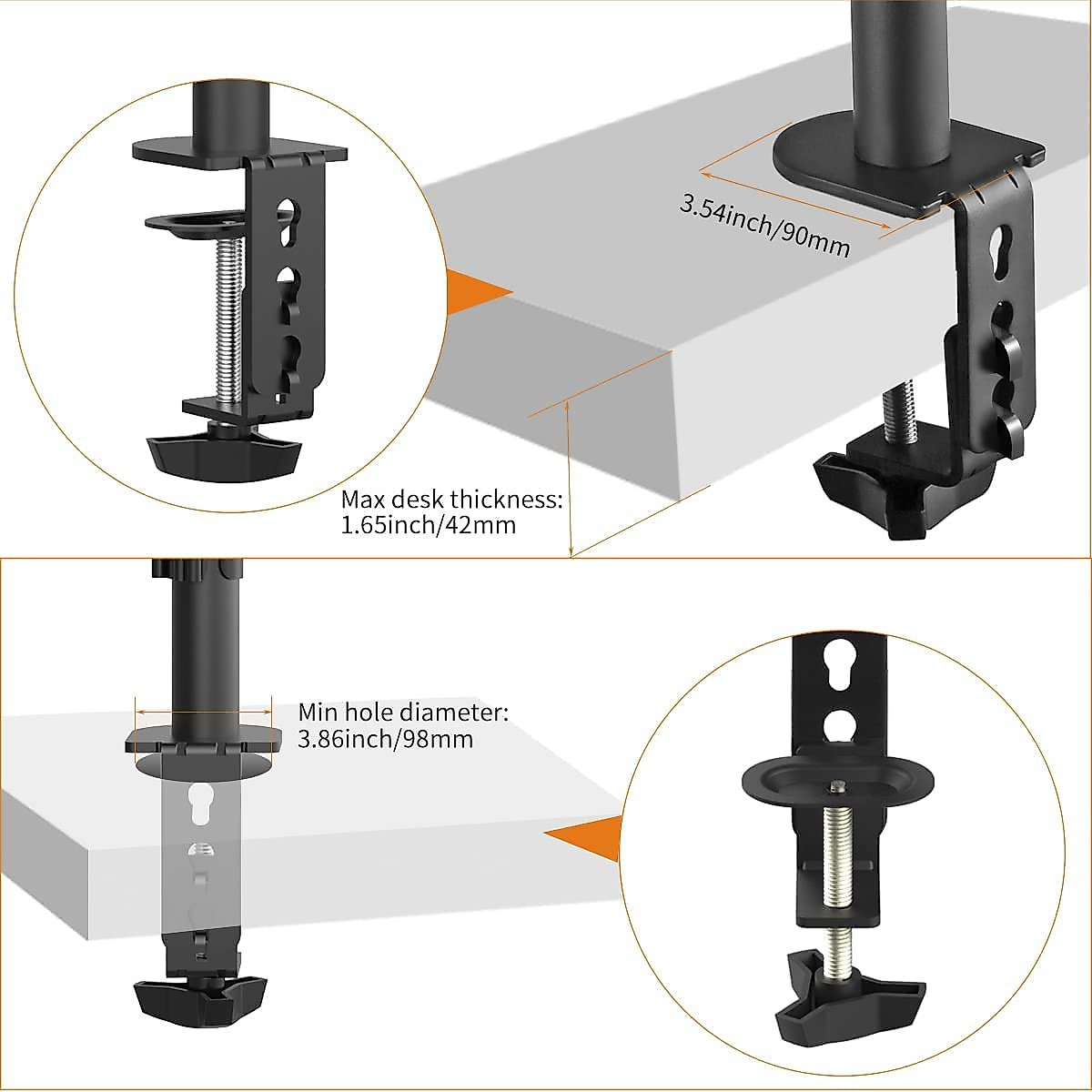 3.54inch/90mm

Max desk thickness:
1.65inch/42mm

Min hole diameter:
3.86inch/98mm