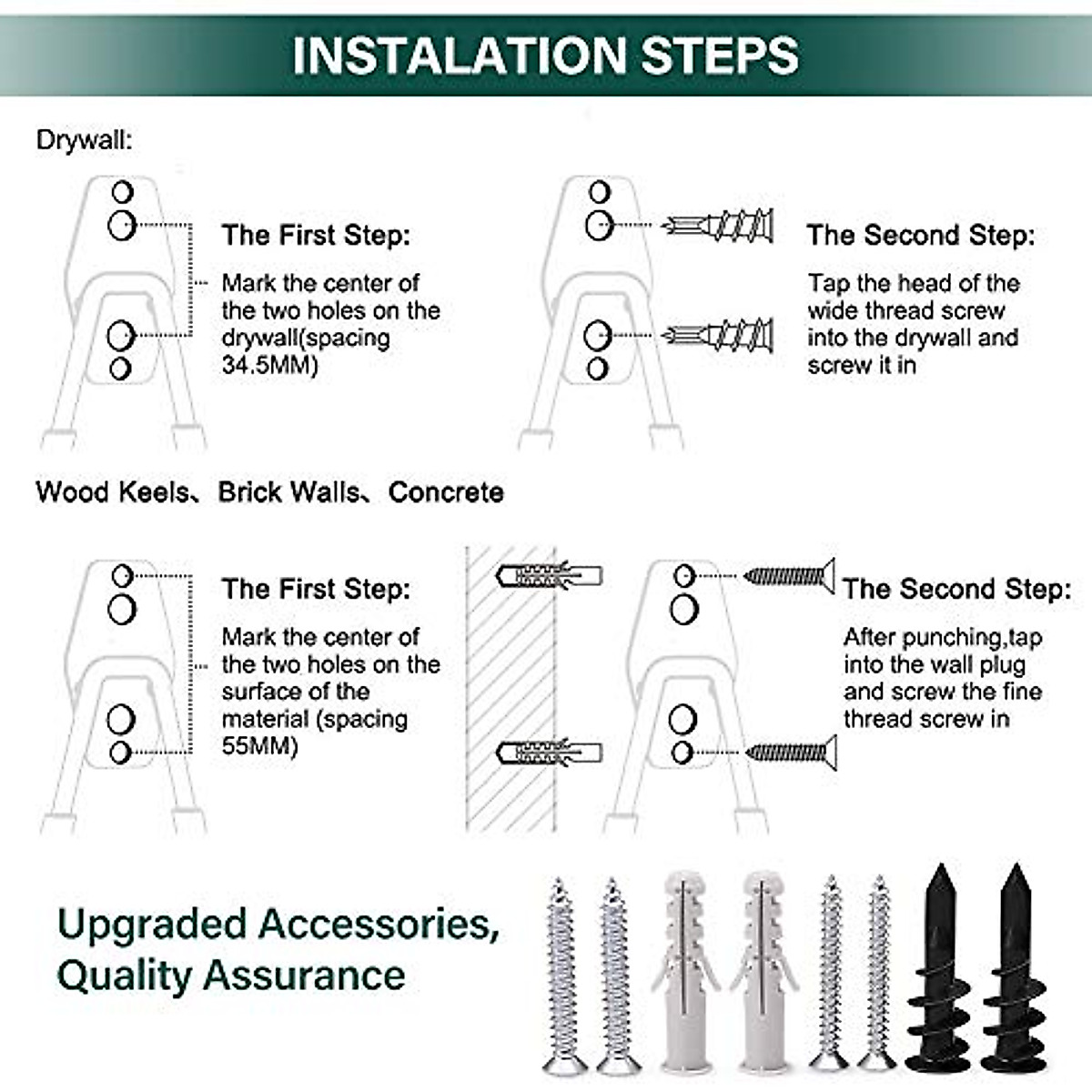 INSTALATION STEPS

Drywall:

The First Step:

Mark the center of the two holes on the drywall(spacing 34.5MM)

The Second Step:

Tap the head of the wide thread screw into the drywall and screw it in

Wood Keels、Brick Walls、Concrete

The First Step:

Mark the center of the two holes on the surface of the material (spacing 55MM)

The Second Step:

After punching,tap into the wall plug and screw the fine thread screw in

Upgraded Accessories, Quality Assurance