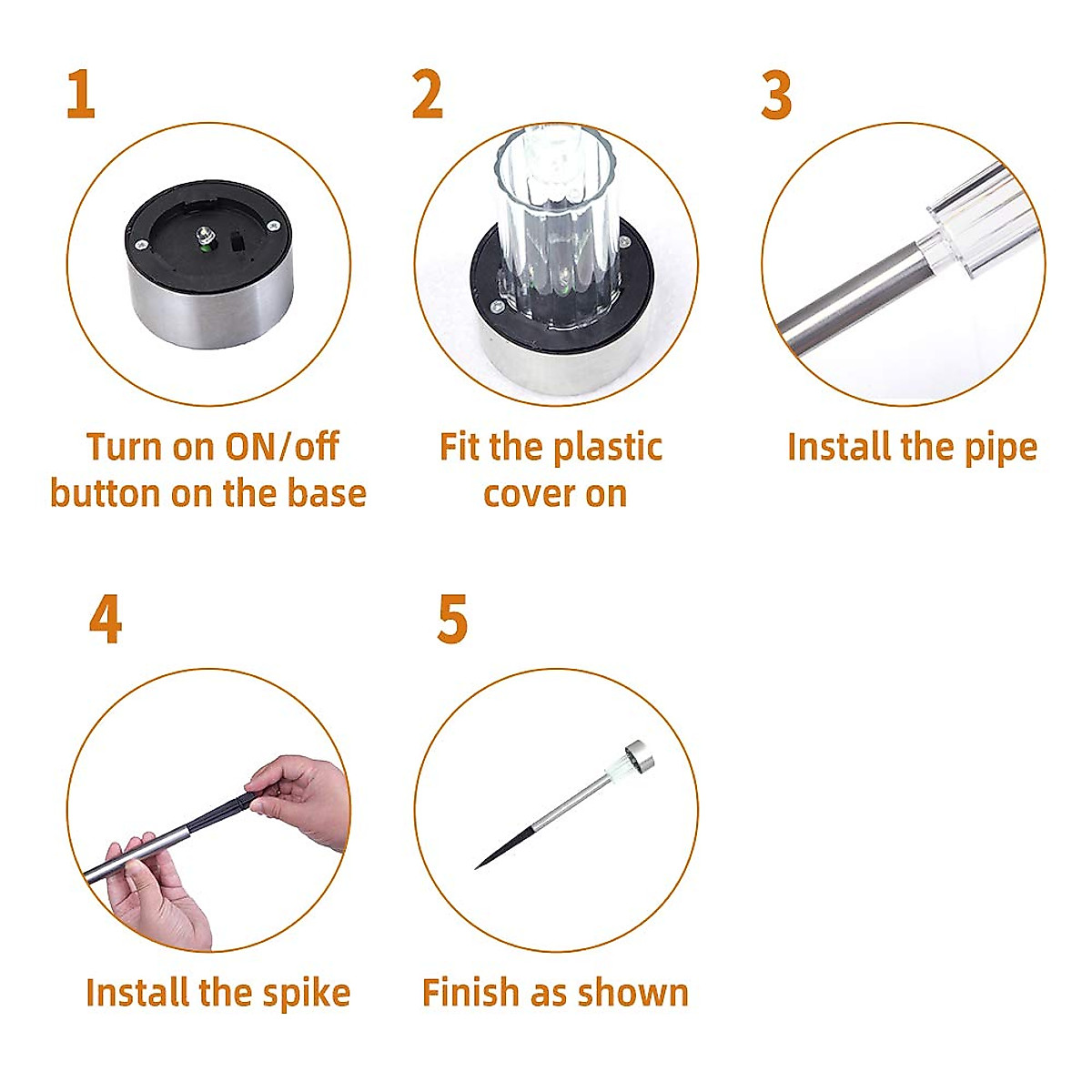 1

Turn on ON/off button on the base

2

Fit the plastic cover on

3

Install the pipe

4

Install the spike

5

Finish as shown