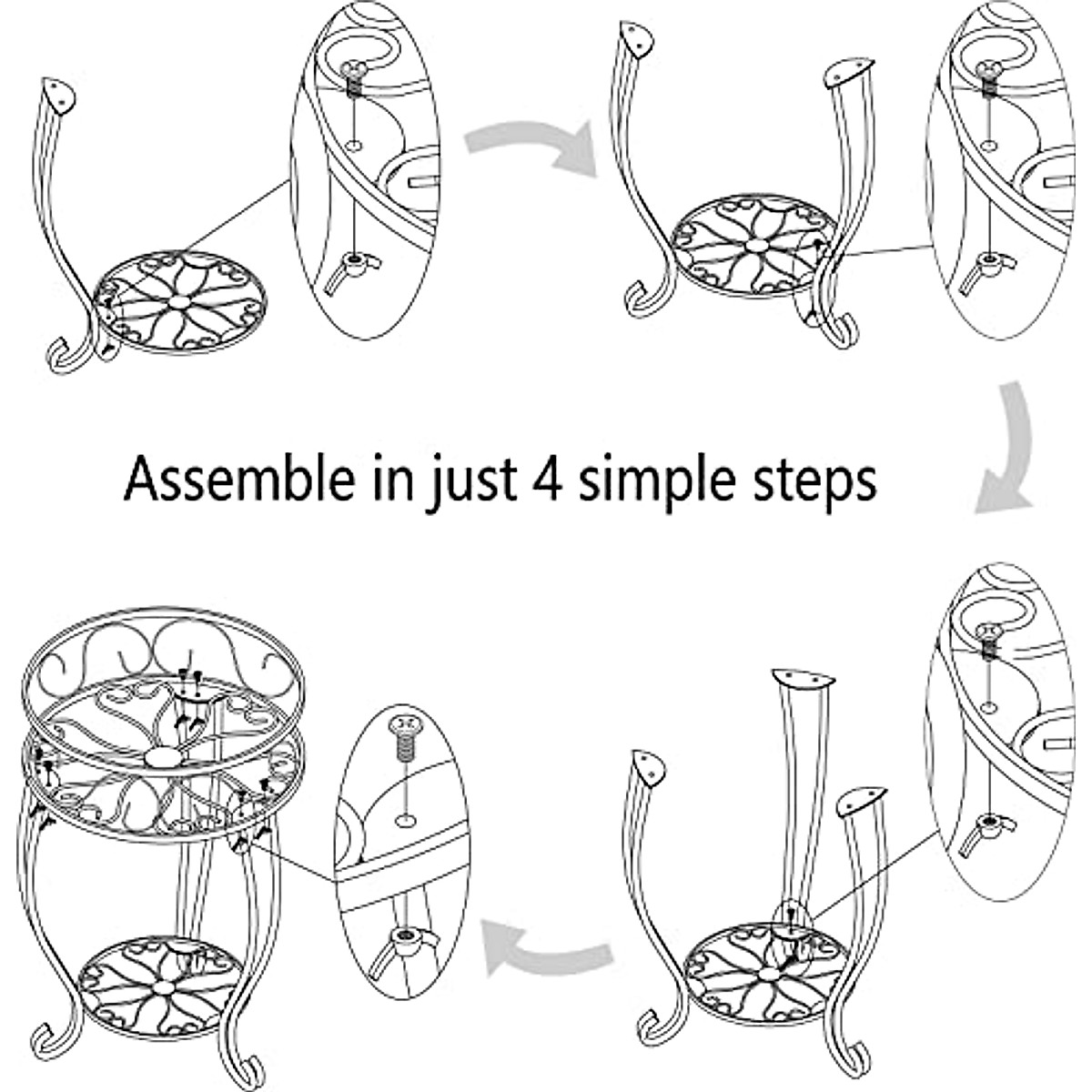 Assemble in just 4 simple steps