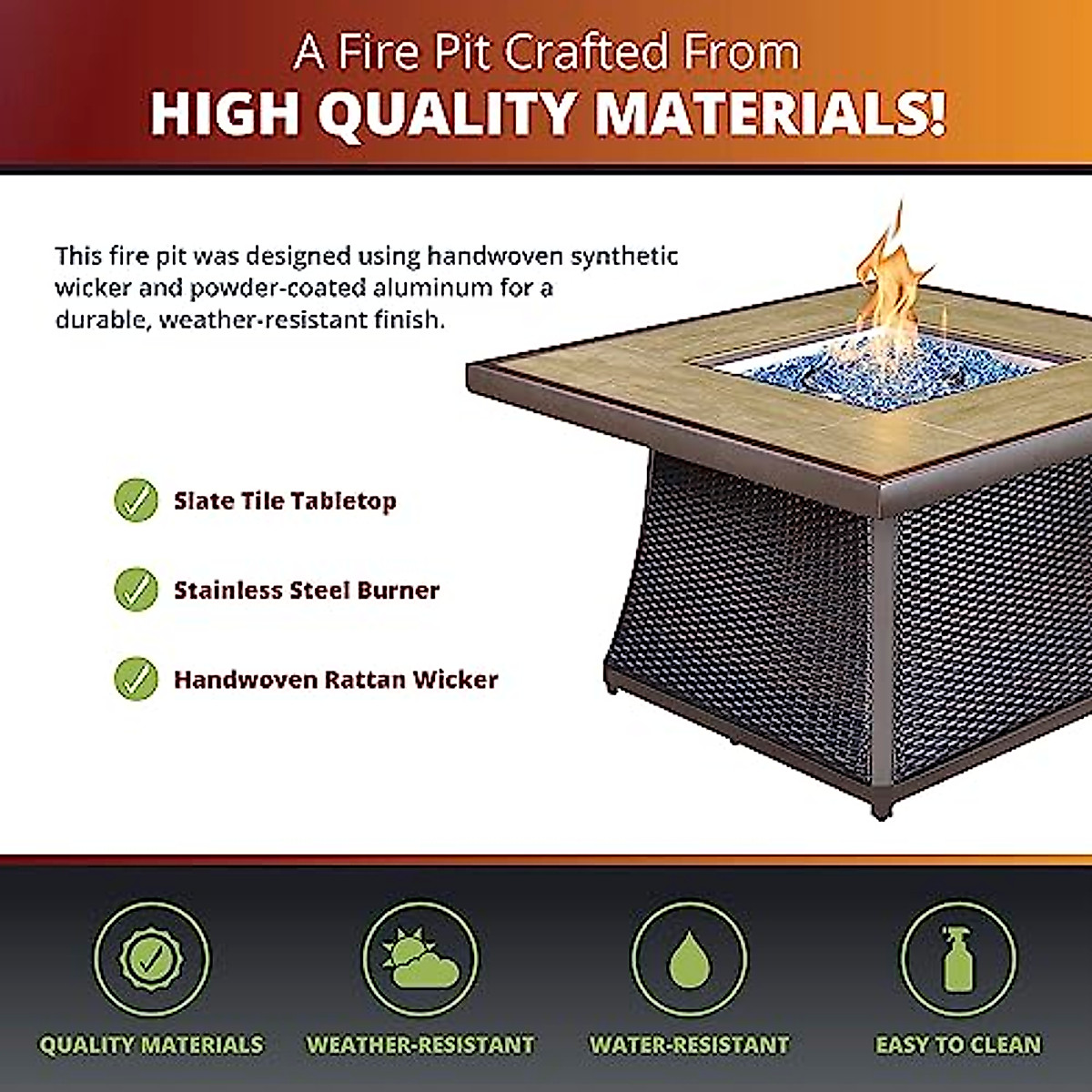 A Fire Pit Crafted From
HIGH QUALITY MATERIALS!

This fire pit was designed using handwoven synthetic wicker and powder-coated aluminum for a durable, weather-resistant finish.

Slate Tile Tabletop

Stainless Steel Burner

Handwoven Rattan Wicker

QUALITY MATERIALS

WEATHER-RESISTANT

WATER-RESISTANT

EASY TO CLEAN