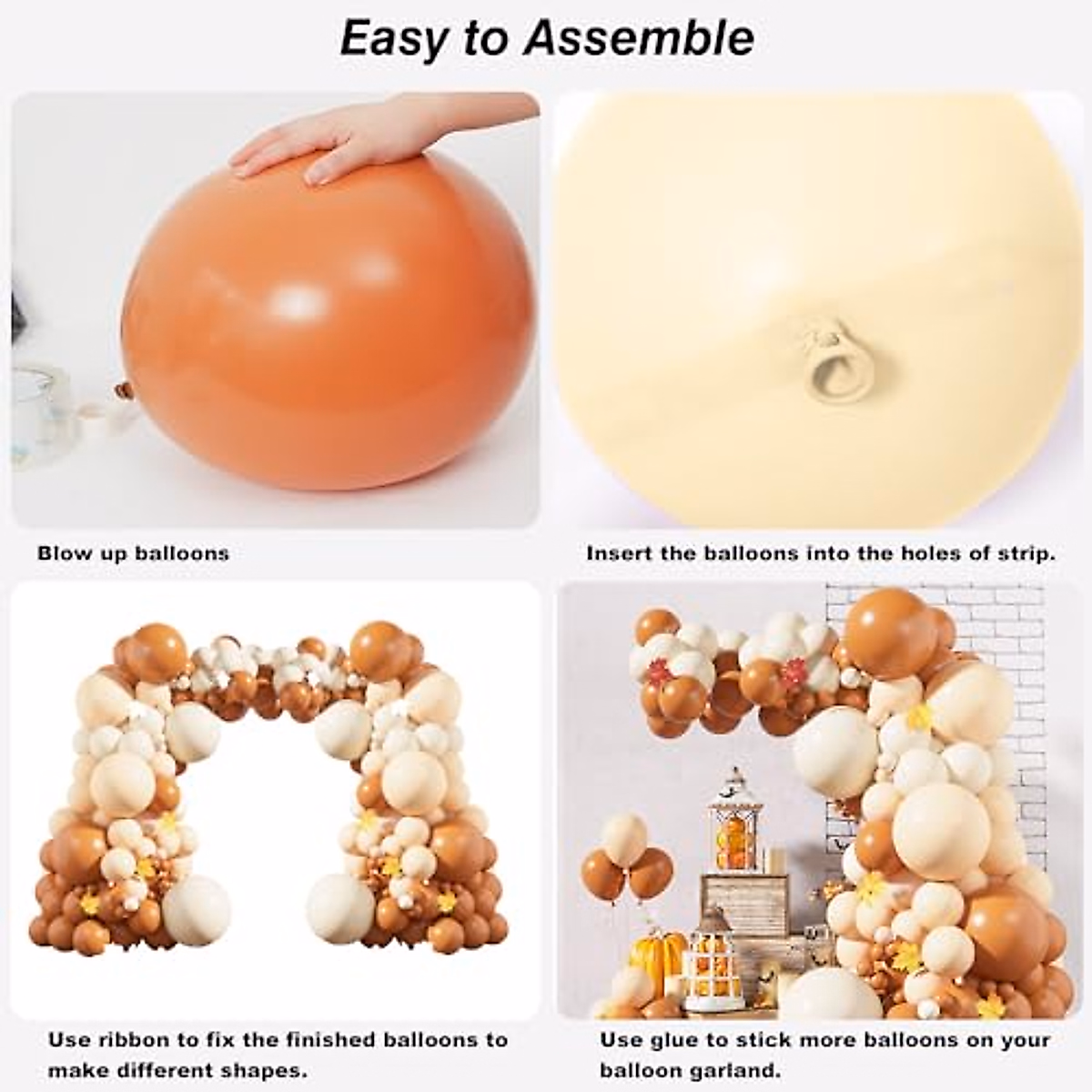 Easy to Assemble

Blow up balloons

Insert the balloons into the holes of strip.

Use ribbon to fix the finished balloons to make different shapes.

Use glue to stick more balloons on your balloon garland.