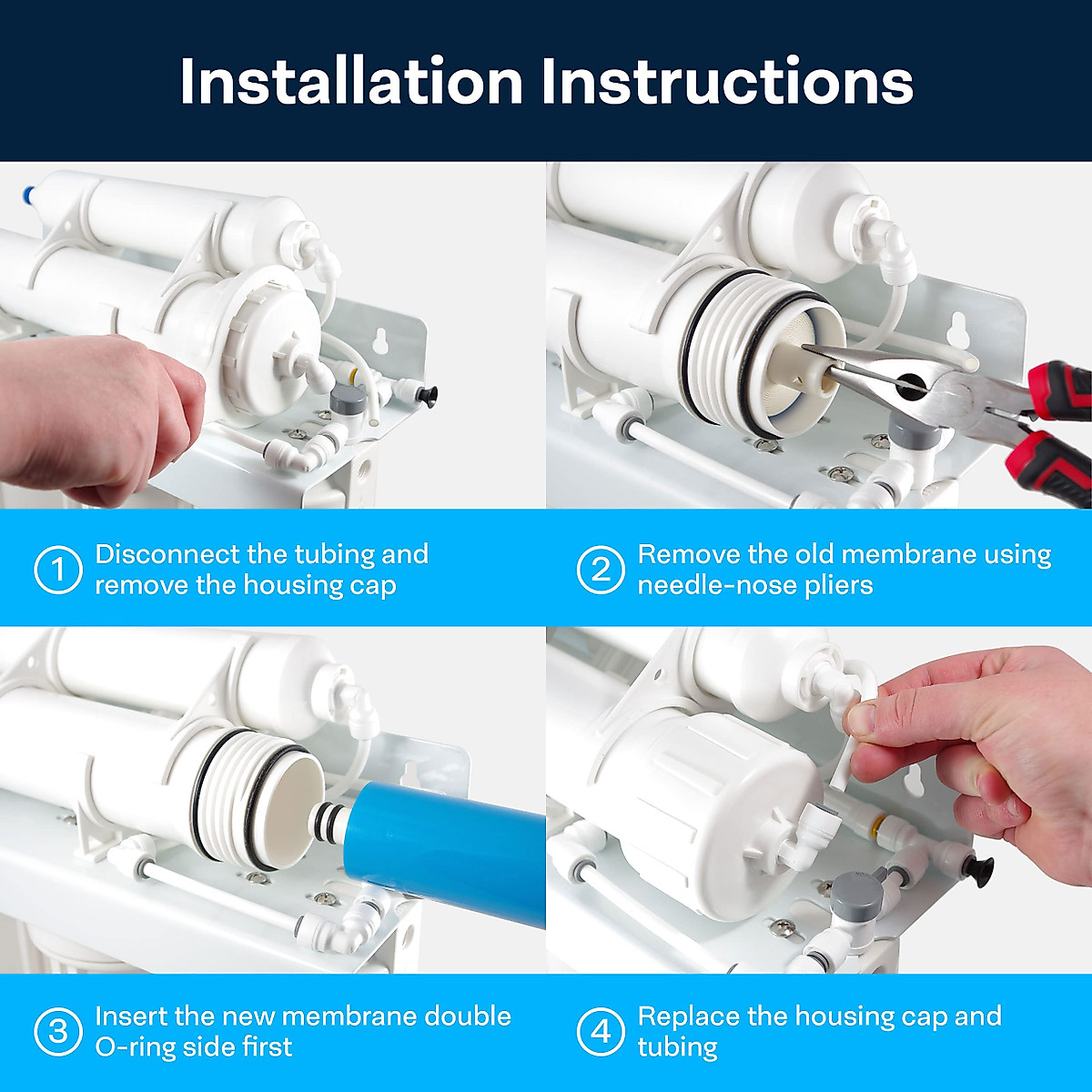 Installation Instructions

1 Disconnect the tubing and remove the housing cap

2 Remove the old membrane using needle-nose pliers

3 Insert the new membrane double O-ring side first

4 Replace the housing cap and tubing