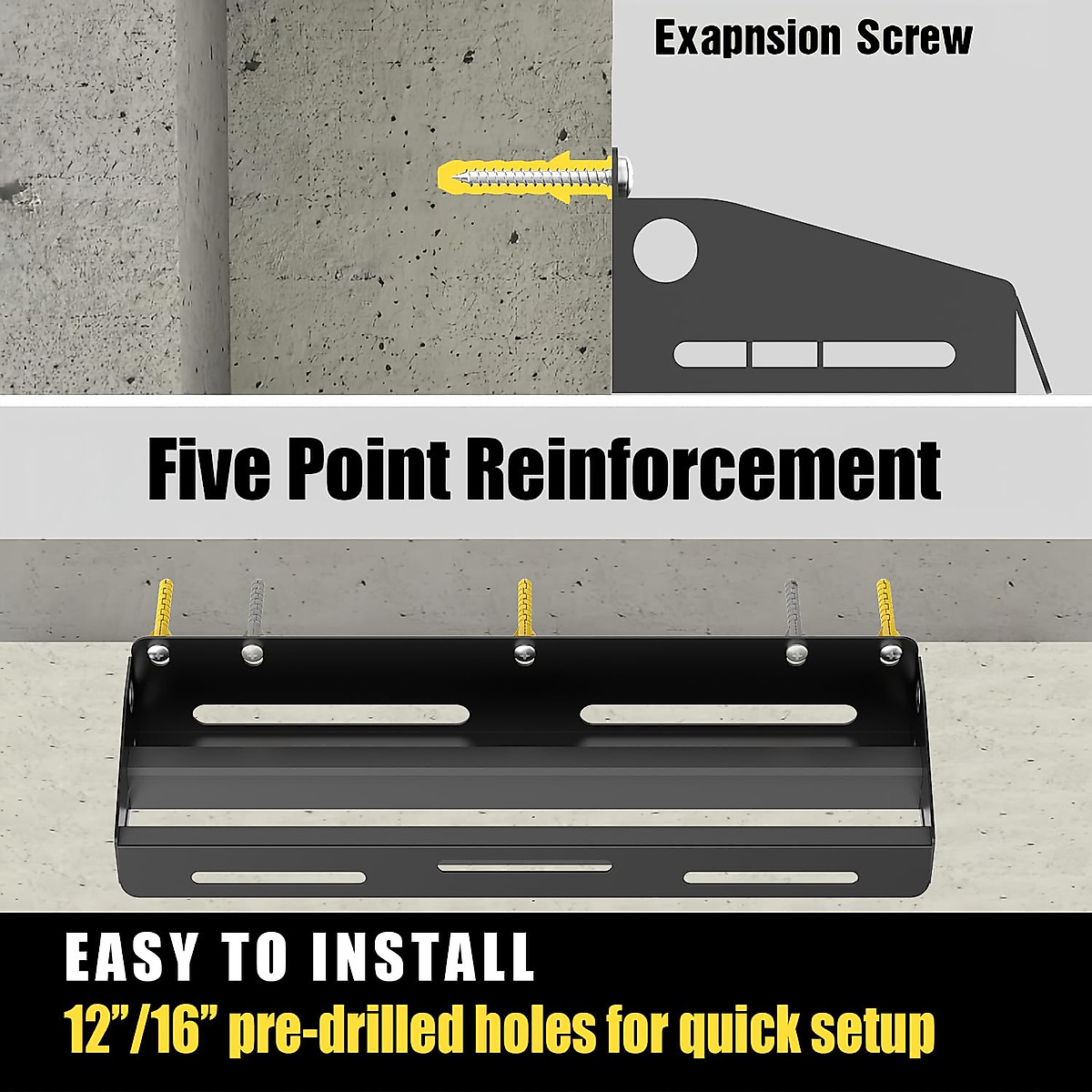 Exapnsion Screw

Five Point Reinforcement

EASY TO INSTALL

12”/16” pre-drilled holes for quick setup