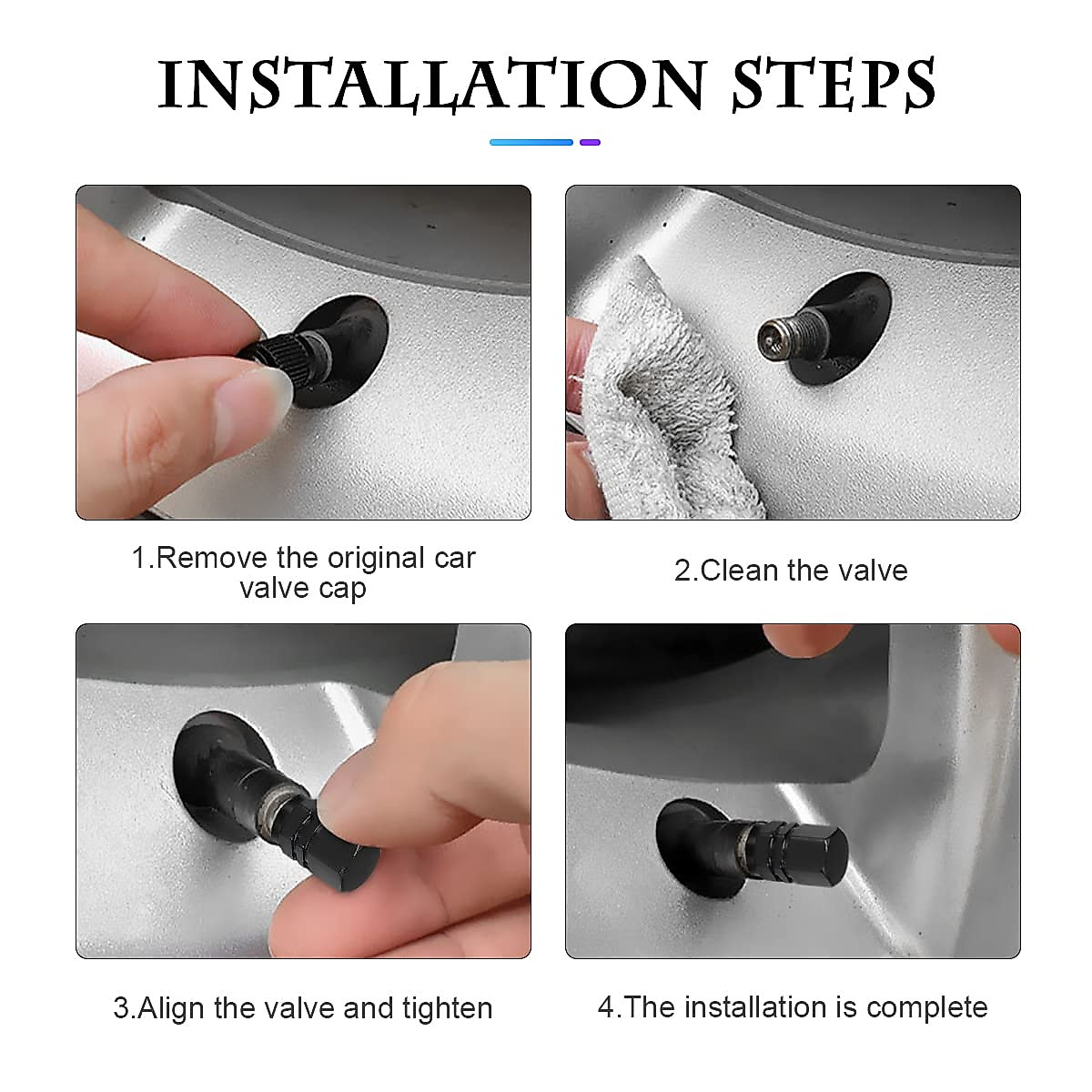 INSTALLATION STEPS

1.Remove the original car valve cap

2.Clean the valve

3.Align the valve and tighten

4.The installation is complete