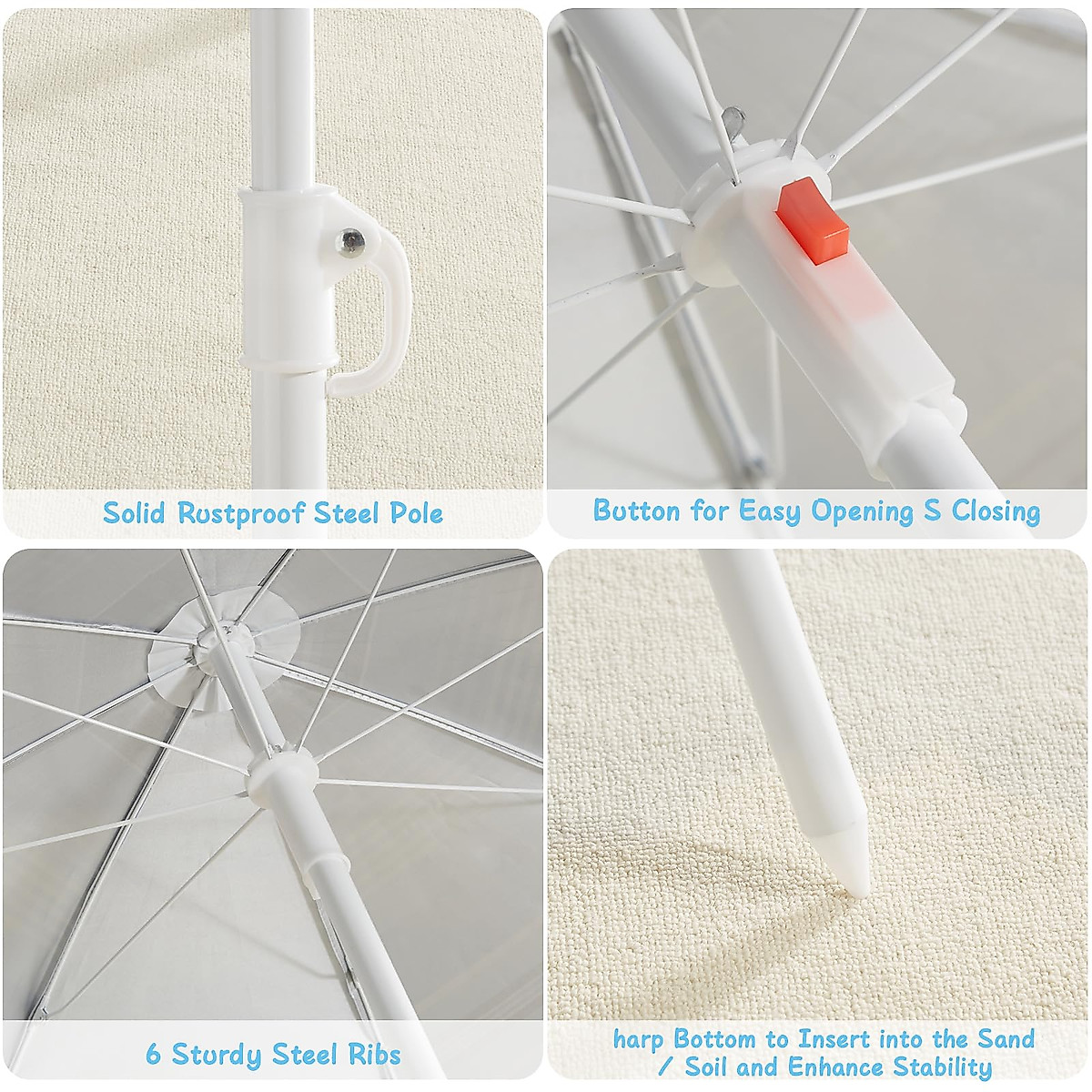 Solid Rustproof Steel Pole

Button for Easy Opening S Closing

6 Sturdy Steel Ribs

harp Bottom to Insert into the Sand / Soil and Enhance Stability