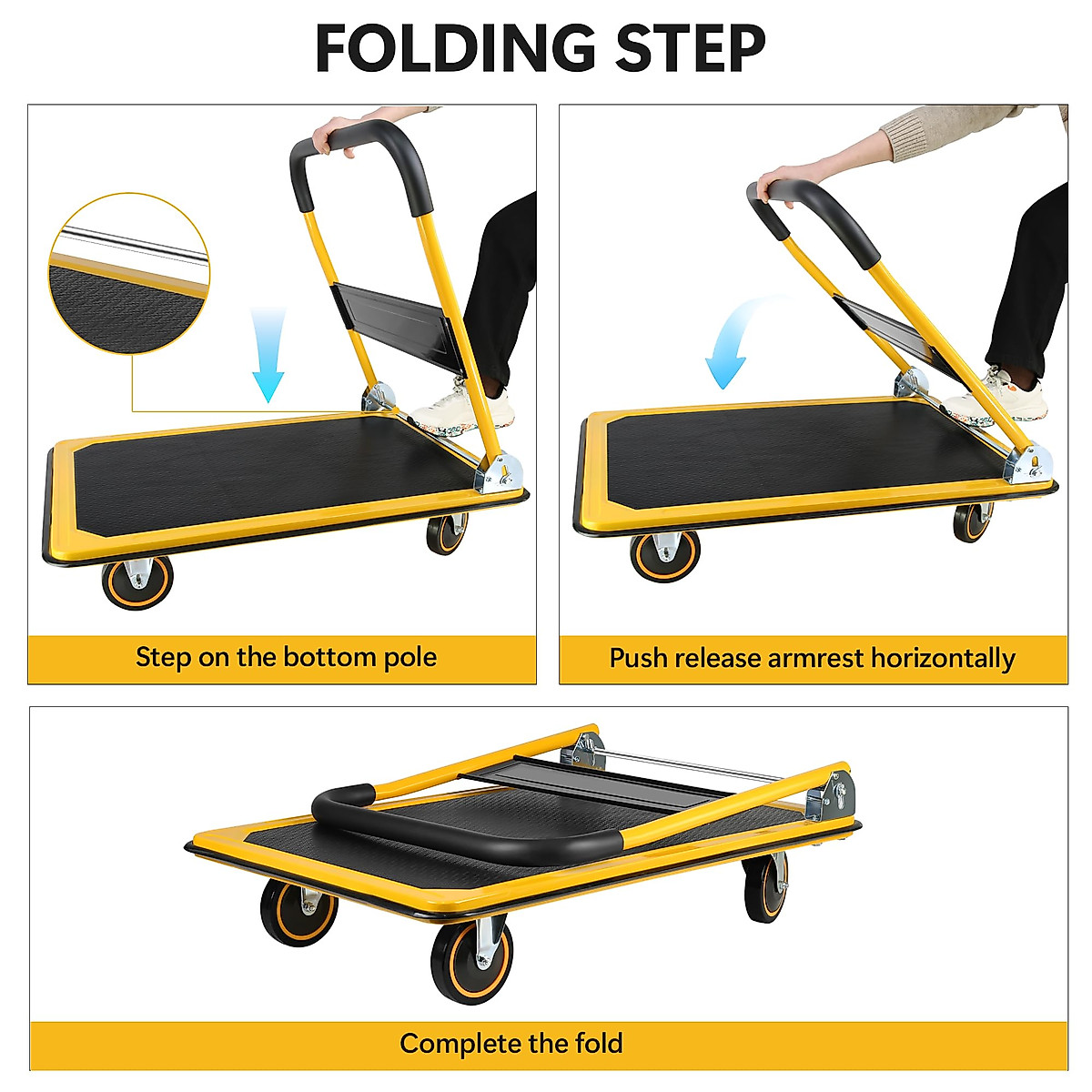 FOLDING STEP

Step on the bottom pole

Push release armrest horizontally

Complete the fold